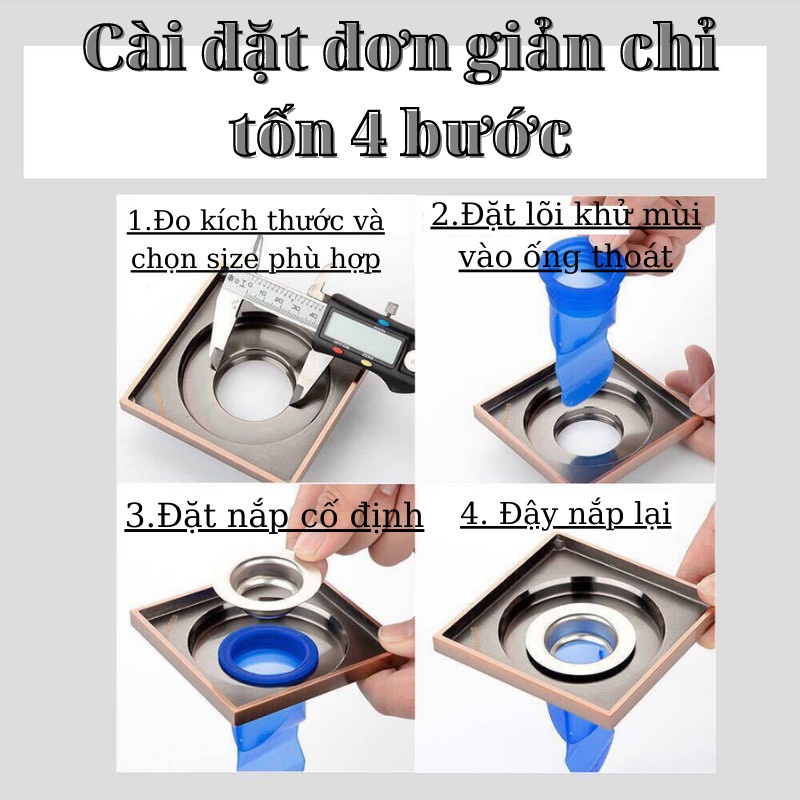 Cài đặt đơn giản chỉ tốn 4 bước

1.Đo kích thước và chọn size phù hợp

2.Đặt lõi khử mùi vào ống thoát

3.Đặt nắp cố định

4. Đậy nắp lại