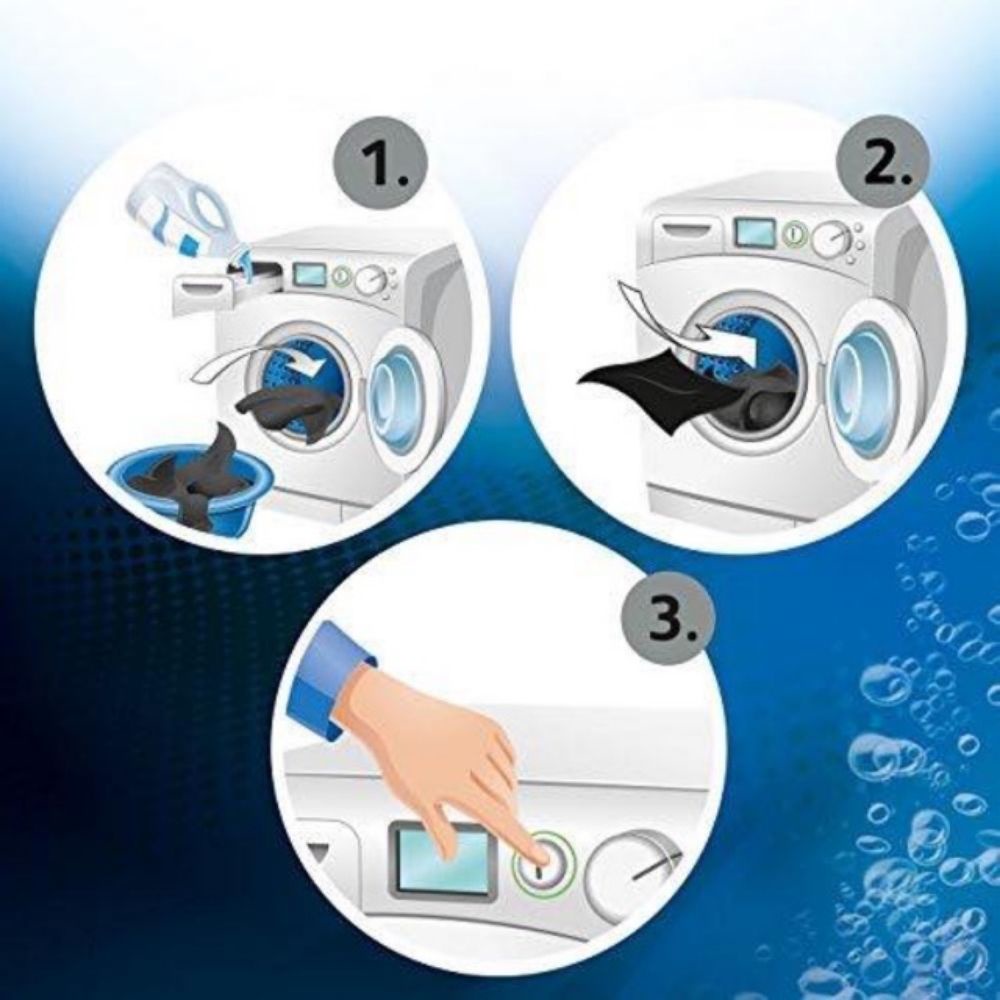 1.

2.

3.