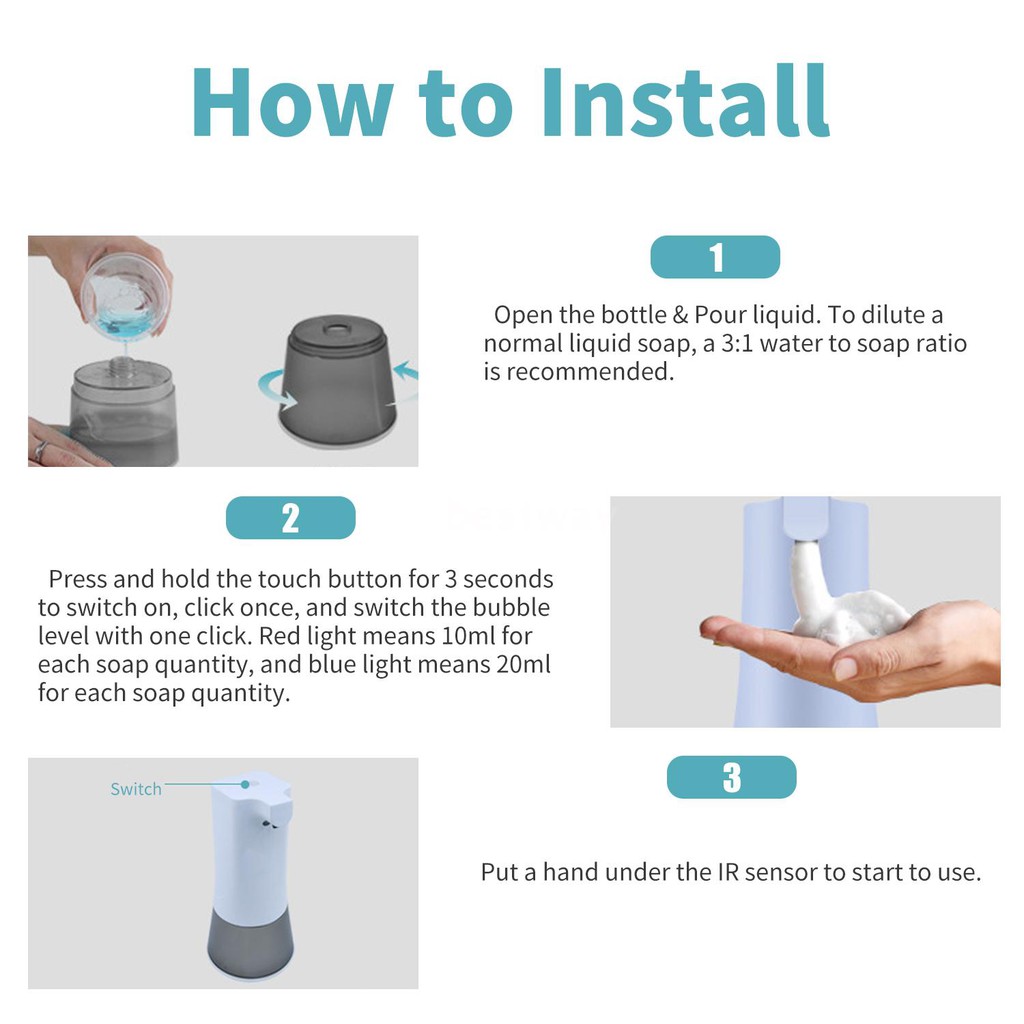 How to Install

1

Open the bottle & Pour liquid. To dilute a normal liquid soap, a 3:1 water to soap ratio is recommended.

2

Press and hold the touch button for 3 seconds to switch on, click once, and switch the bubble level with one click. Red light means 10ml for each soap quantity, and blue light means 20ml for each soap quantity.

Switch

3

Put a hand under the IR sensor to start to use.