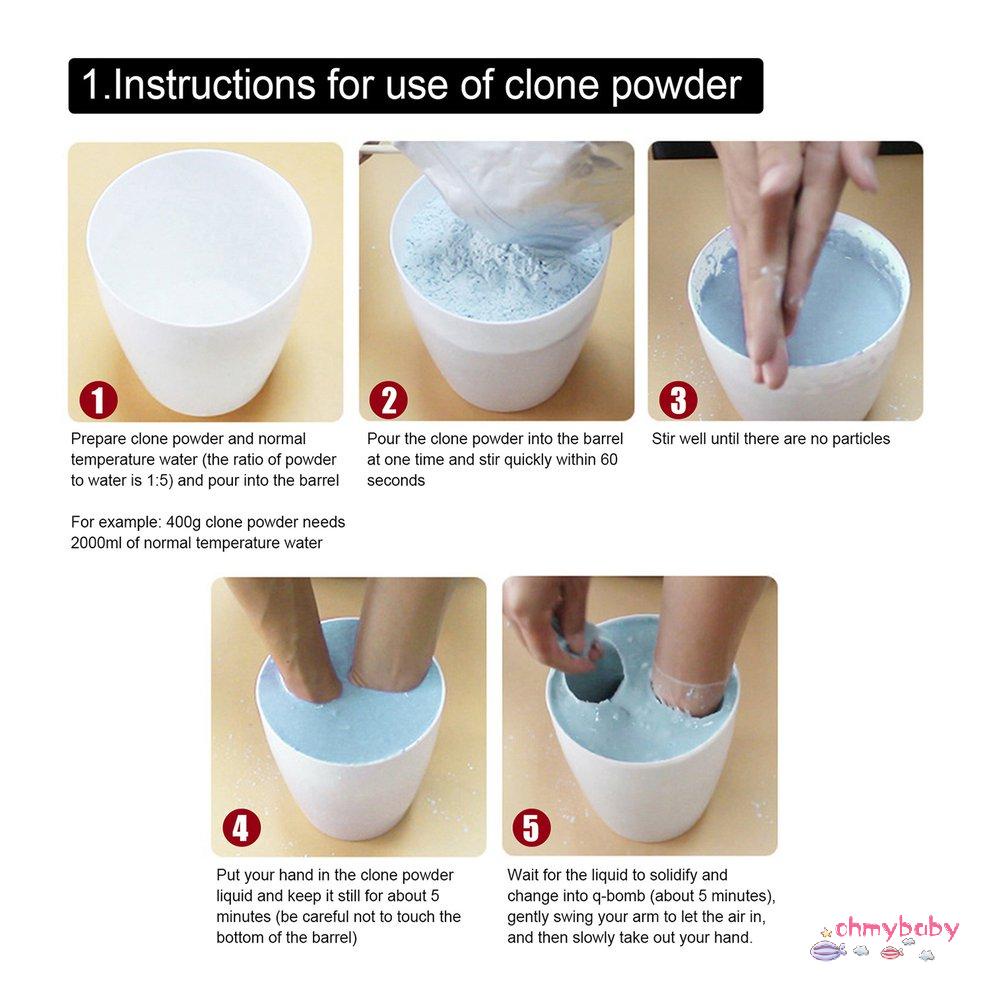 1.Instructions for use of clone powder

1

Prepare clone powder and normal temperature water (the ratio of powder to water is 1:5) and pour into the barrel

For example: 400g clone powder needs 2000ml of normal temperature water

2

Pour the clone powder into the barrel at one time and stir quickly within 60 seconds

3

Stir well until there are no particles

4

Put your hand in the clone powder liquid and keep it still for about 5 minutes (be careful not to touch the bottom of the barrel)

5

Wait for the liquid to solidify and change into q-bomb (about 5 minutes), gently swing your arm to let the air in, and then slowly take out your hand.

ohmybaby