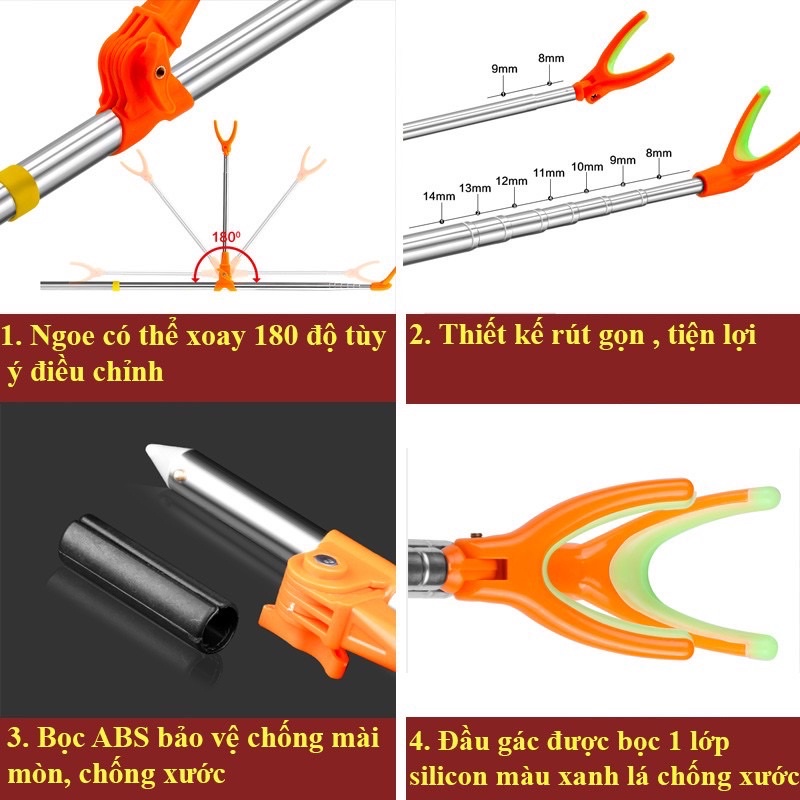 $180^0$

1. Ngoe có thể xoay 180 độ tùy ý điều chỉnh

9mm
8mm

14mm
13mm
12mm
11mm
10mm
9mm
8mm

2. Thiết kế rút gọn , tiện lợi

3. Bọc ABS bảo vệ chống mài mòn, chống xước

4. Đầu gác được bọc 1 lớp silicon màu xanh lá chống xước