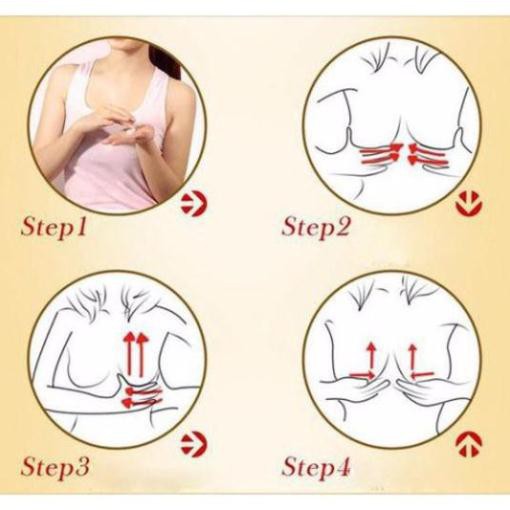 Step1

Step2

Step3

Step4