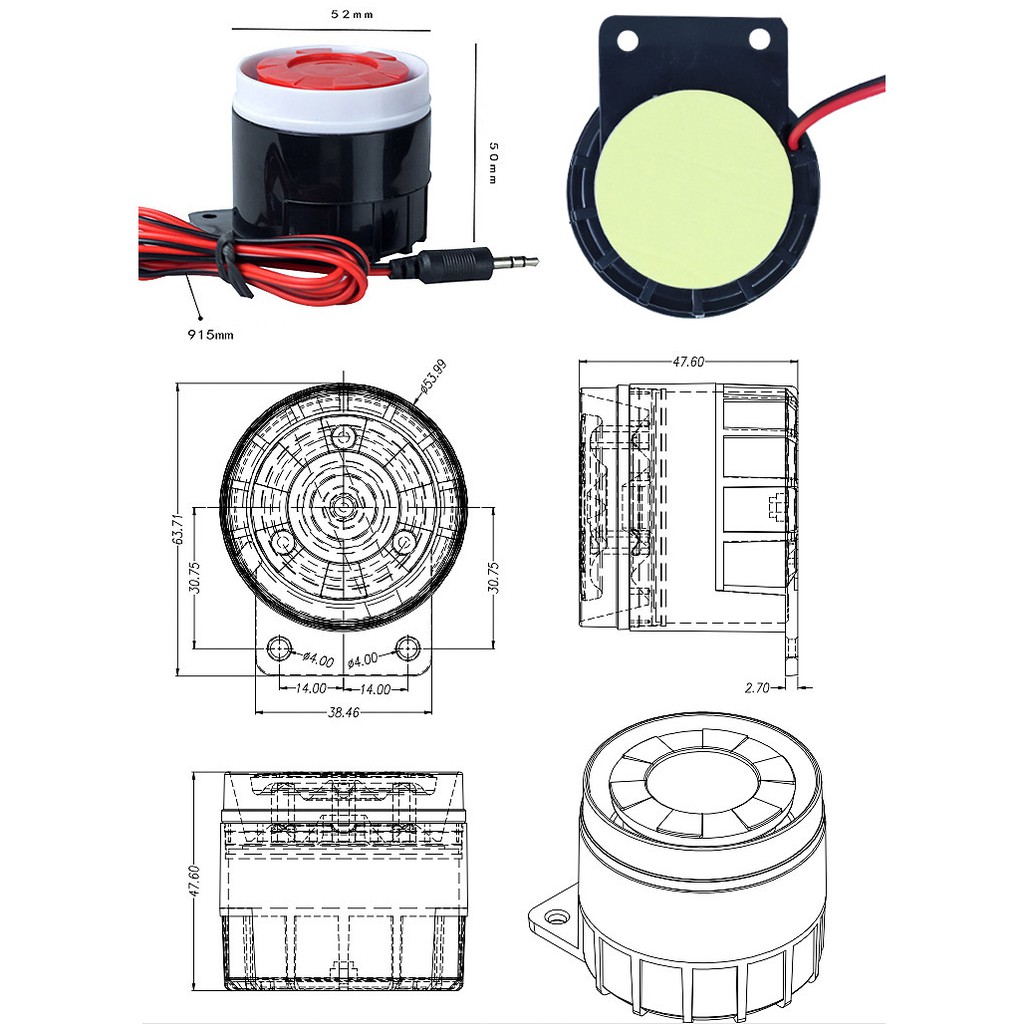 52mm

50mm

915mm

ø53.99

63.71

30.75

30.75

ø4.00

ø4.00

14.00

14.00

38.46

47.60

2.70

47.60