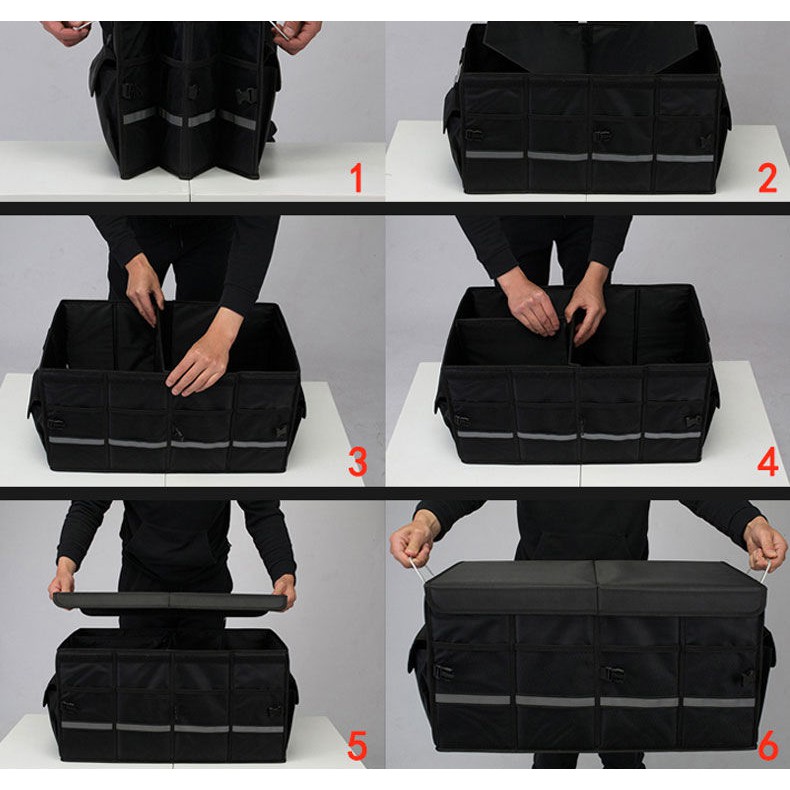 1

2

3

4

5

6