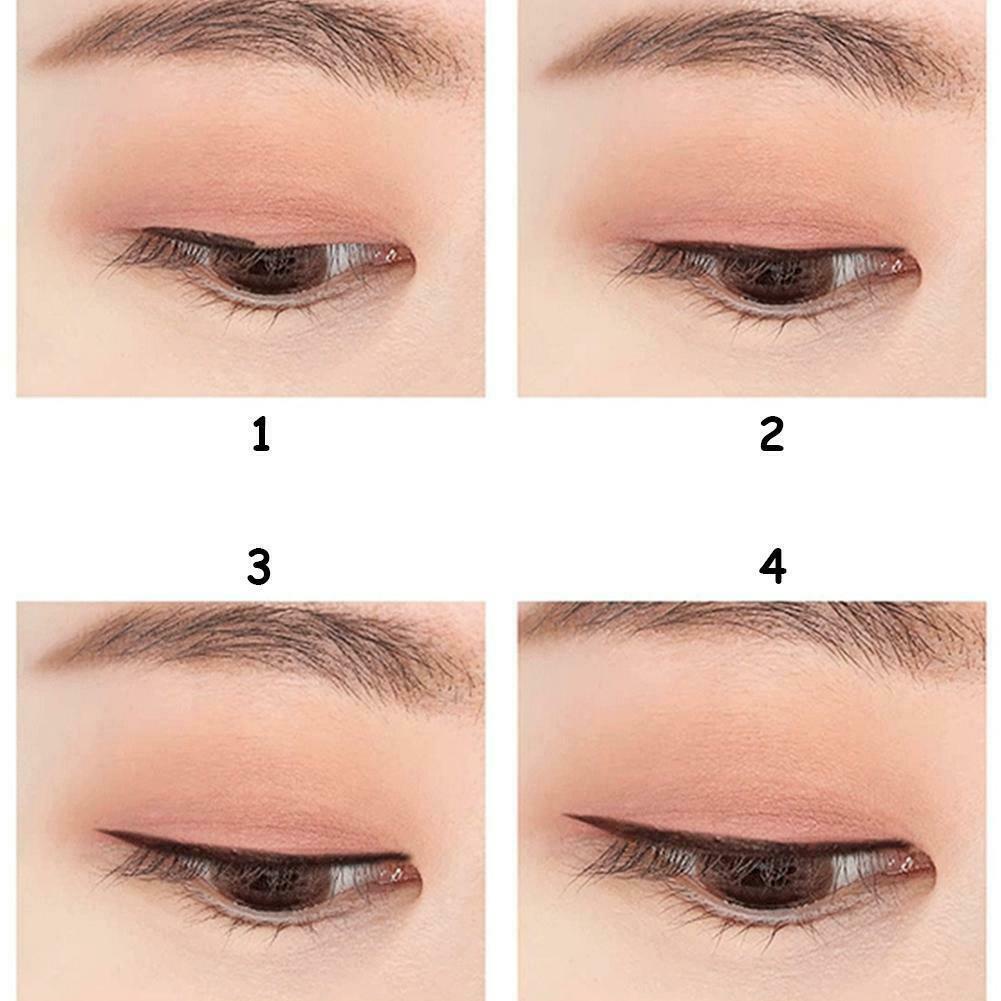 1

2

3

4