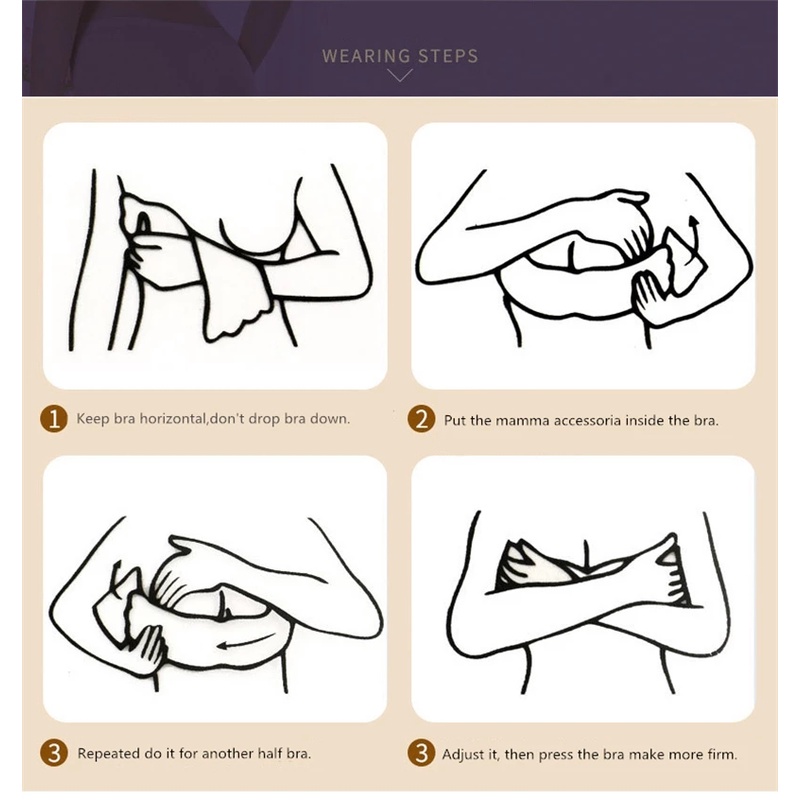 WEARING STEPS

1 Keep bra horizontal,don't drop bra down.

2 Put the mamma accessoria inside the bra.

3 Repeated do it for another half bra.

3 Adjust it, then press the bra make more firm.