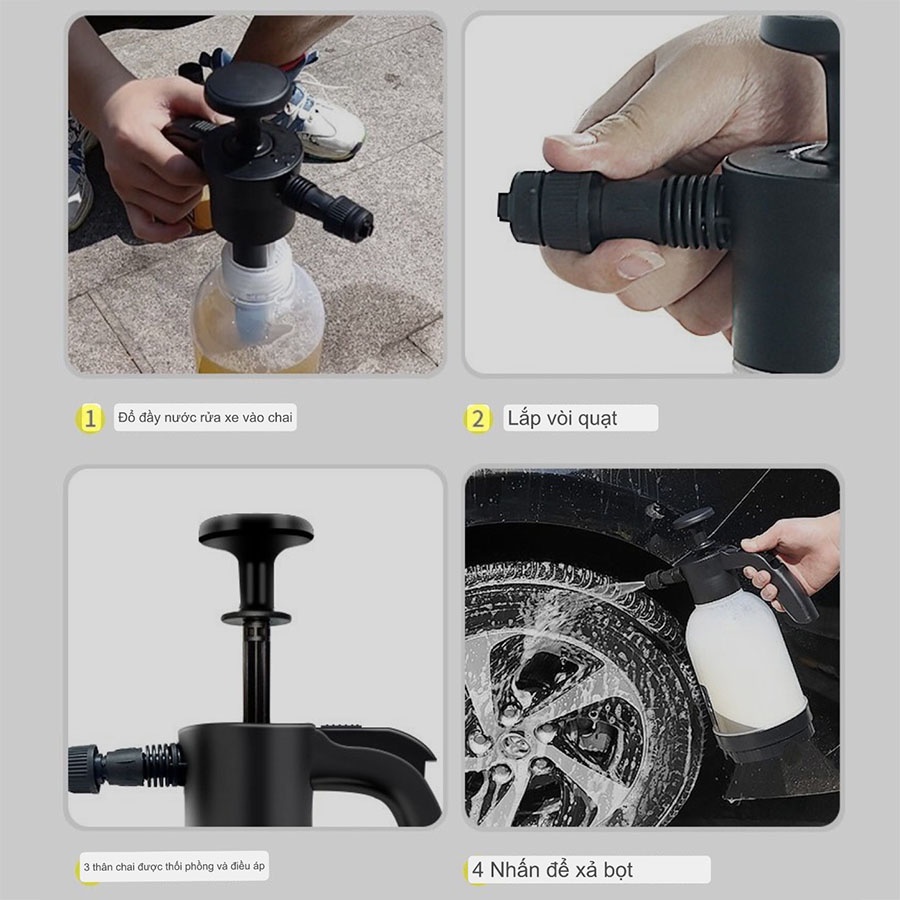 1 Đổ đầy nước rửa xe vào chai

2 Lắp vòi quạt

3 thân chai được thổi phồng và điều áp

4 Nhấn để xả bọt