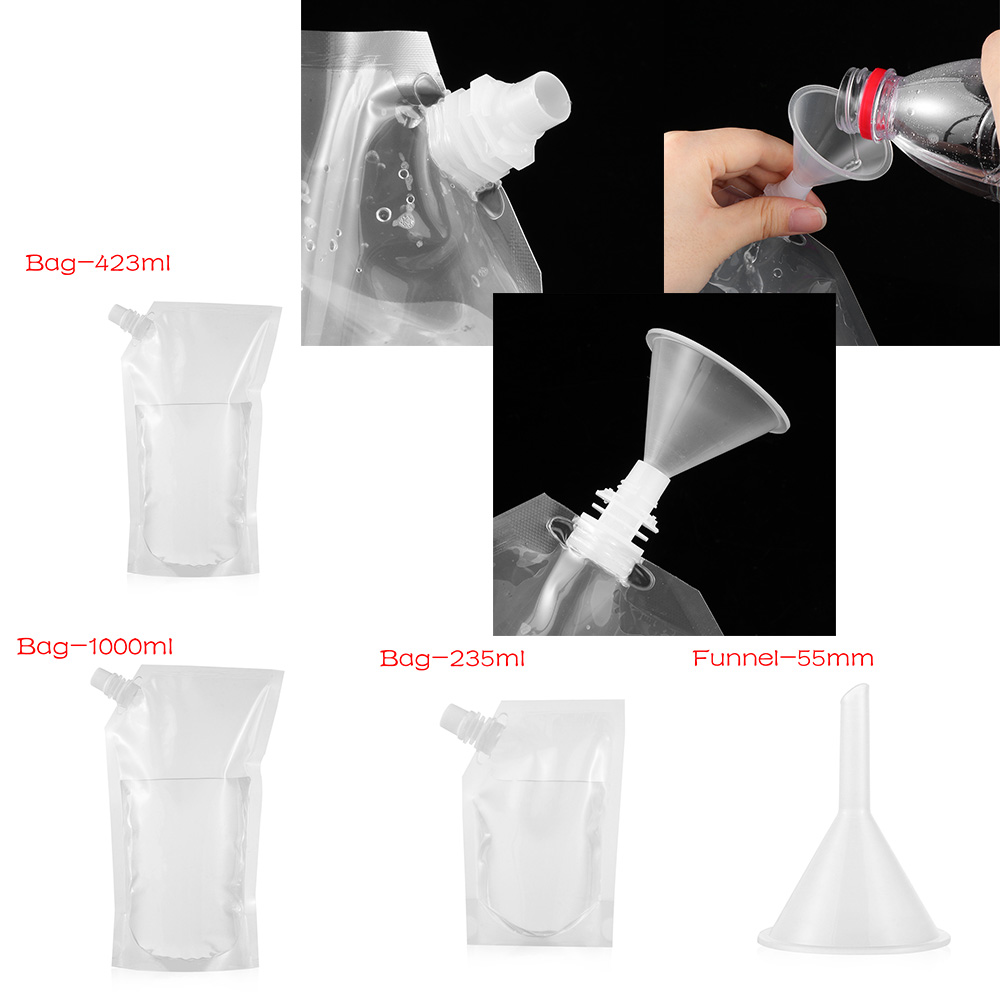 Bag-423ml

Bag-1000ml

Bag-235ml

Funnel-55mm