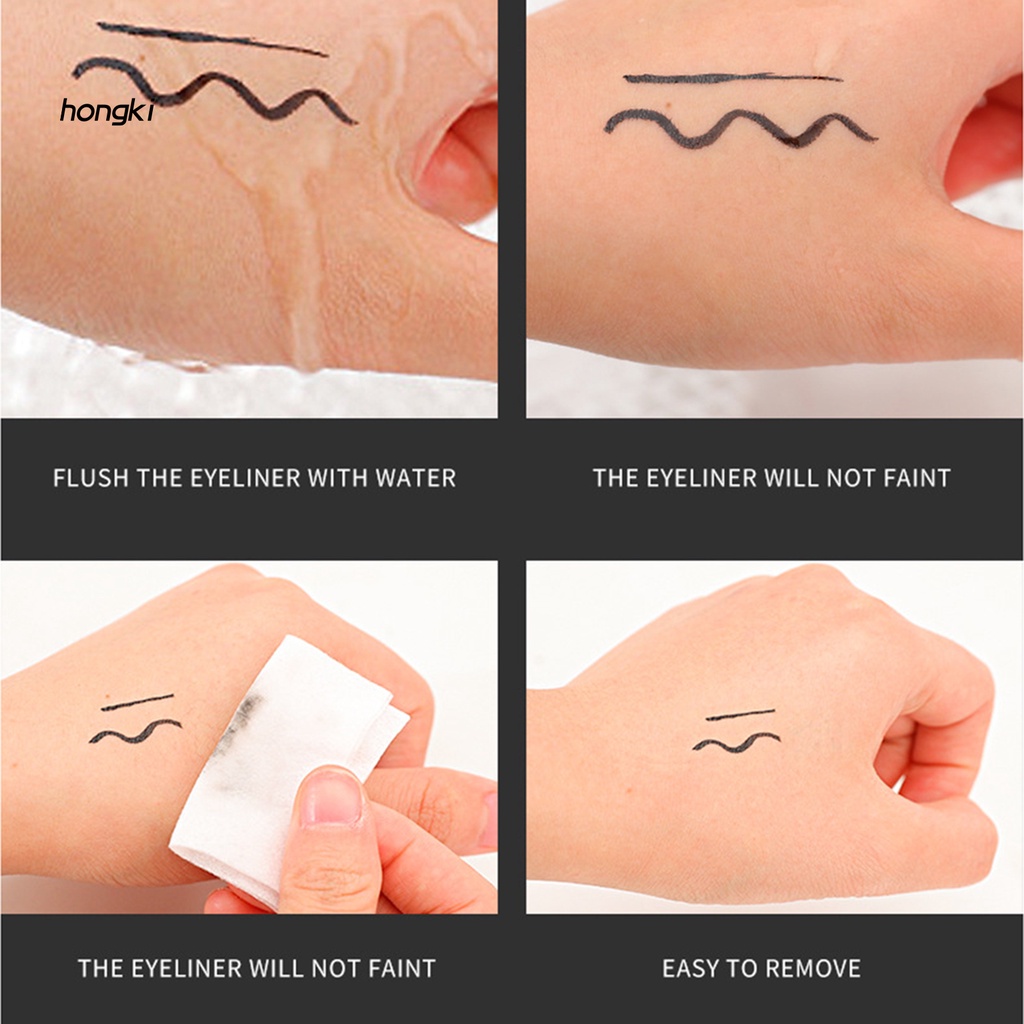 hongki

FLUSH THE EYELINER WITH WATER

THE EYELINER WILL NOT FAINT

THE EYELINER WILL NOT FAINT

EASY TO REMOVE