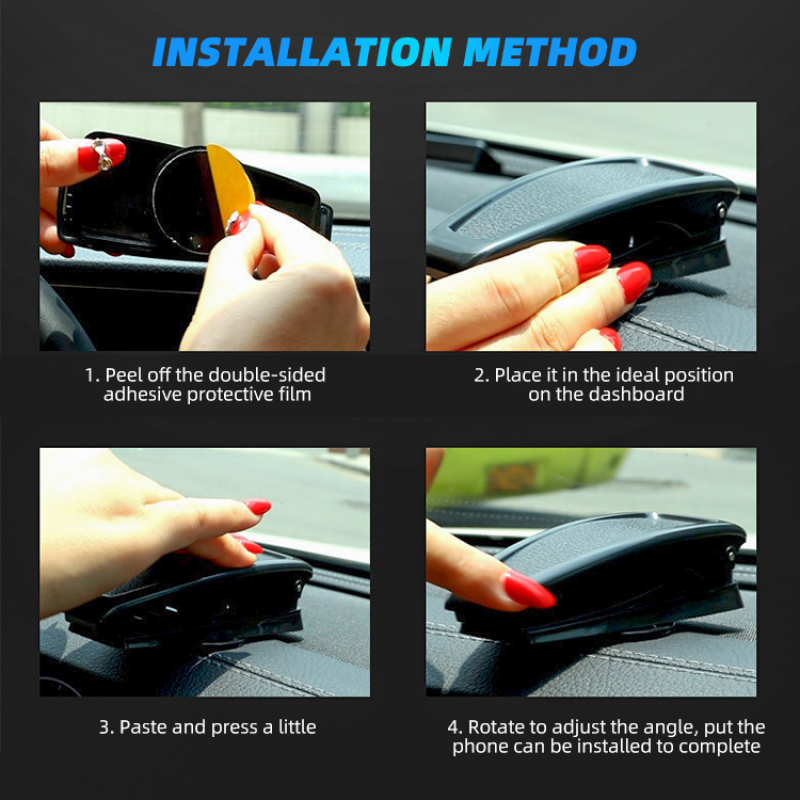 INSTALLATION METHOD

1. Peel off the double-sided adhesive protective film

2. Place it in the ideal position on the dashboard

3. Paste and press a little

4. Rotate to adjust the angle, put the phone can be installed to complete