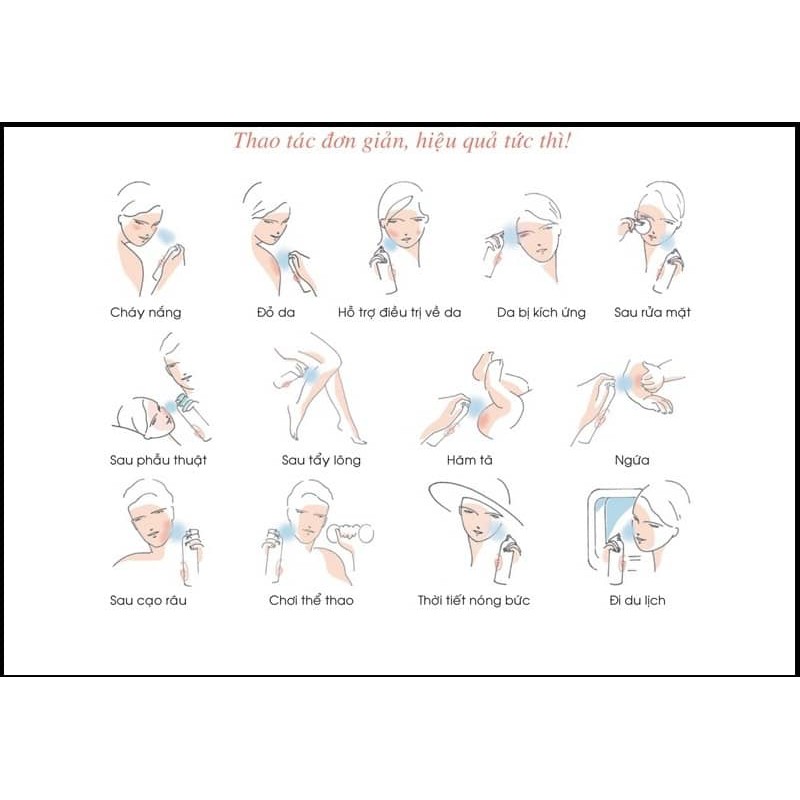 Thao tác đơn giản, hiệu quả tức thì!

Cháy nắng

Đỏ da

Hỗ trợ điều trị về da

Da bị kích ứng

Sau rửa mặt

Sau phẫu thuật

Sau tẩy lông

Hăm tã

Ngứa

Sau cạo râu

Chơi thể thao

Thời tiết nóng bức

Đi du lịch