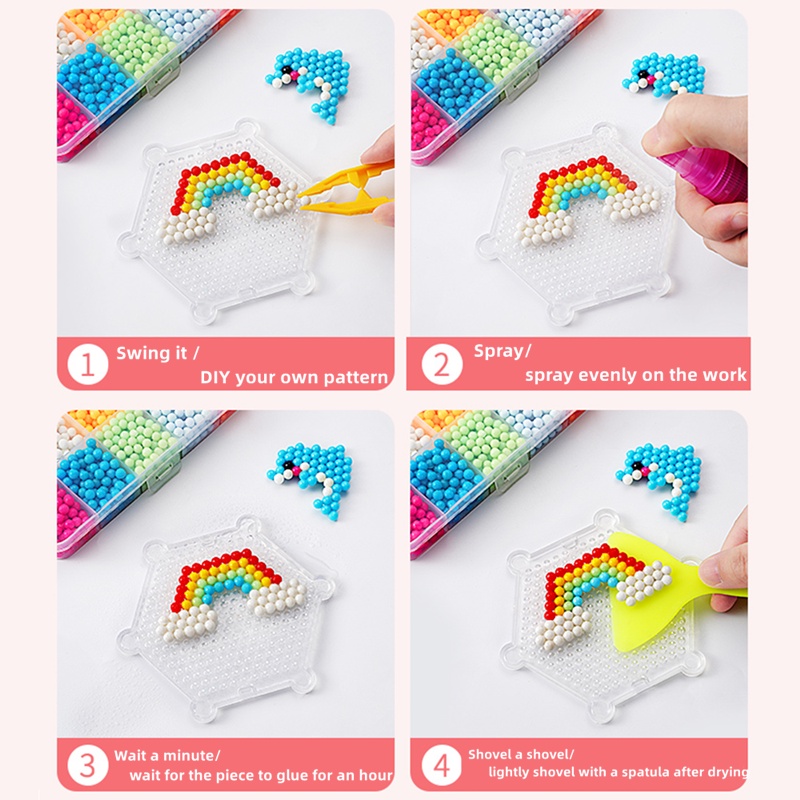 1 Swing it /
DIY your own pattern

2 Spray/
spray evenly on the work

3 Wait a minute/
wait for the piece to glue for an hour

4 Shovel a shovel/
lightly shovel with a spatula after drying