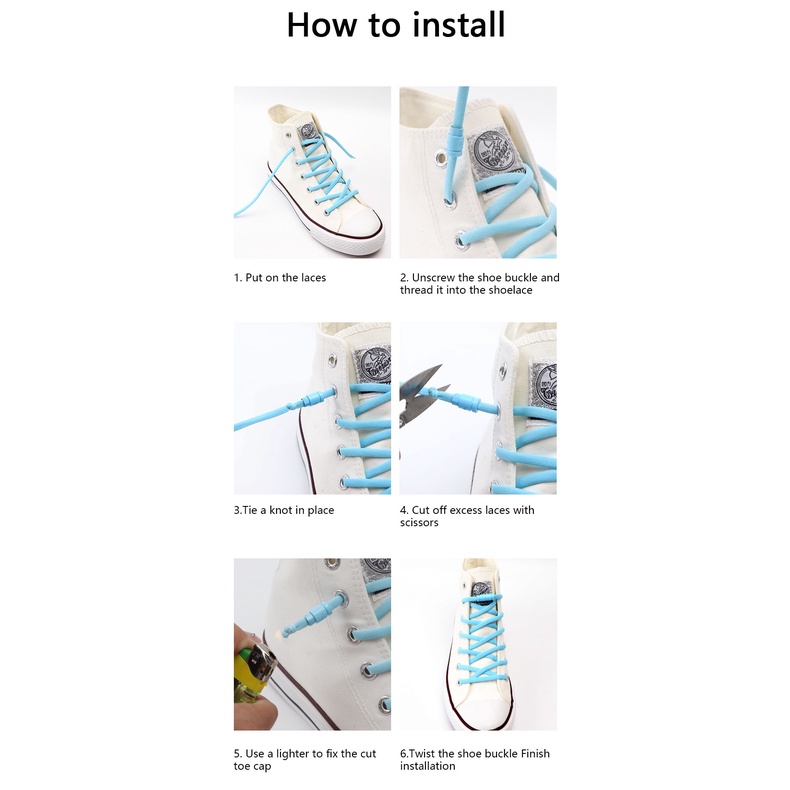 How to install

1. Put on the laces

2. Unscrew the shoe buckle and thread it into the shoelace

3.Tie a knot in place

4. Cut off excess laces with scissors

5. Use a lighter to fix the cut toe cap

6.Twist the shoe buckle Finish installation