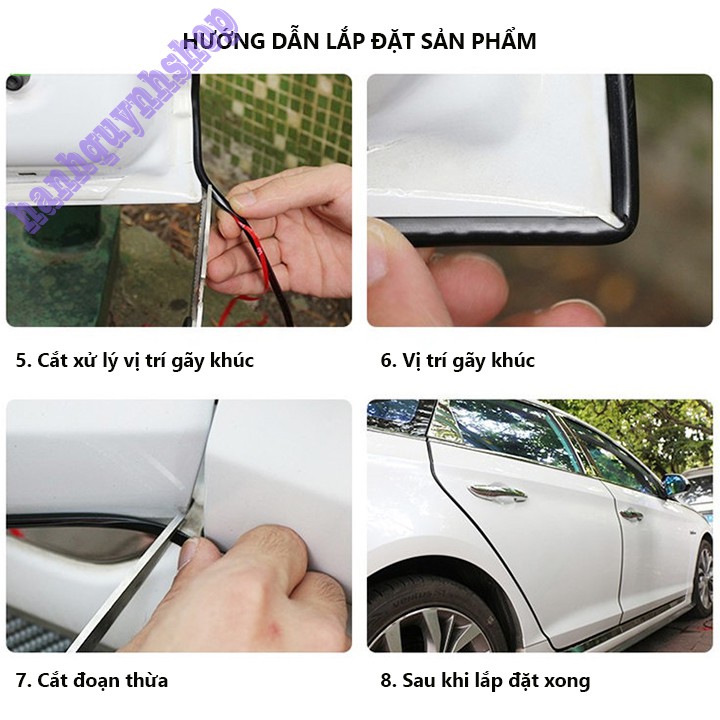 HƯỚNG DẪN LẮP ĐẶT SẢN PHẨM

hanhquynhshop

5. Cắt xử lý vị trí gãy khúc

6. Vị trí gãy khúc

7. Cắt đoạn thừa

8. Sau khi lắp đặt xong