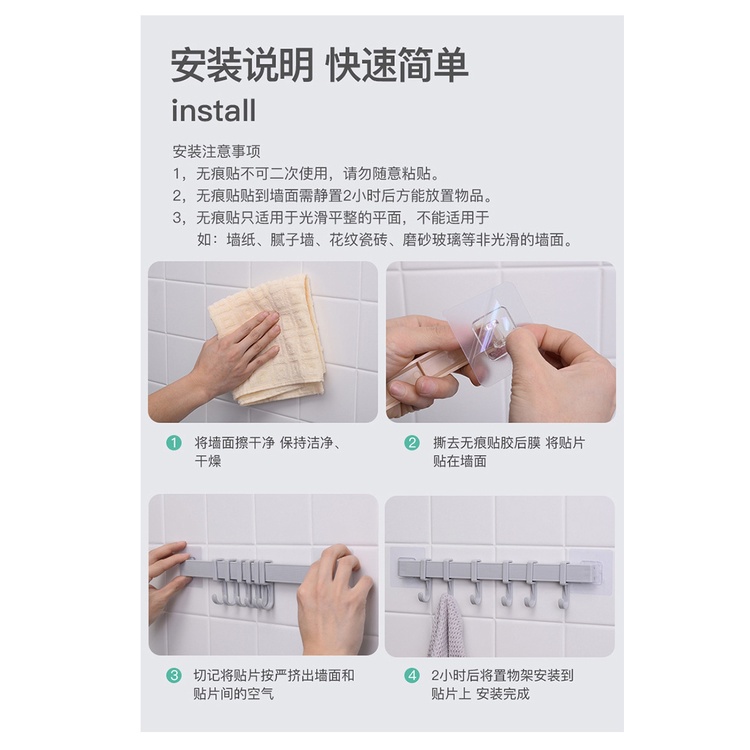 安装说明 快速简单
install

安装注意事项
1，无痕贴不可二次使用，请勿随意粘贴。
2，无痕贴贴到墙面需静置2小时后方能放置物品。
3，无痕贴只适用于光滑平整的平面，不能适用于如：墙纸、腻子墙、花纹瓷砖、磨砂玻璃等非光滑的墙面。

1 将墙面擦干净 保持洁净、干燥

2 撕去无痕贴胶后膜 将贴片贴在墙面

3 切记将贴片按严挤出墙面和贴片间的空气

4 2小时后将置物架安装到贴片上 安装完成