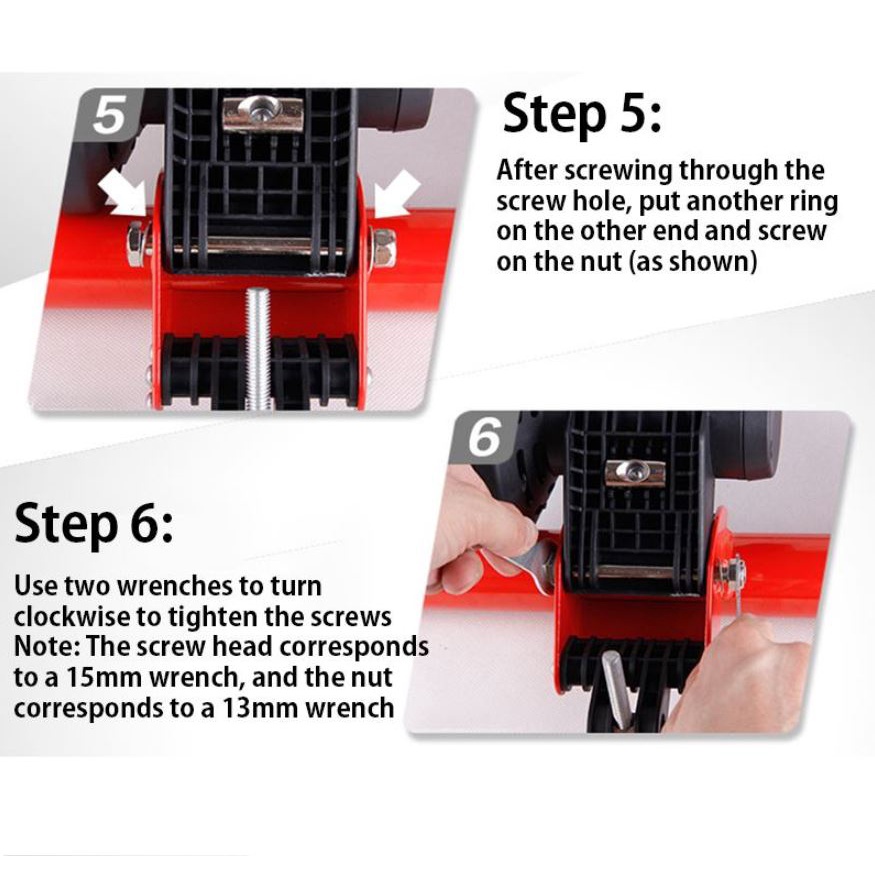 5

Step 5:

After screwing through the screw hole, put another ring on the other end and screw on the nut (as shown)

6

Step 6:

Use two wrenches to turn clockwise to tighten the screws
Note: The screw head corresponds to a 15mm wrench, and the nut corresponds to a 13mm wrench