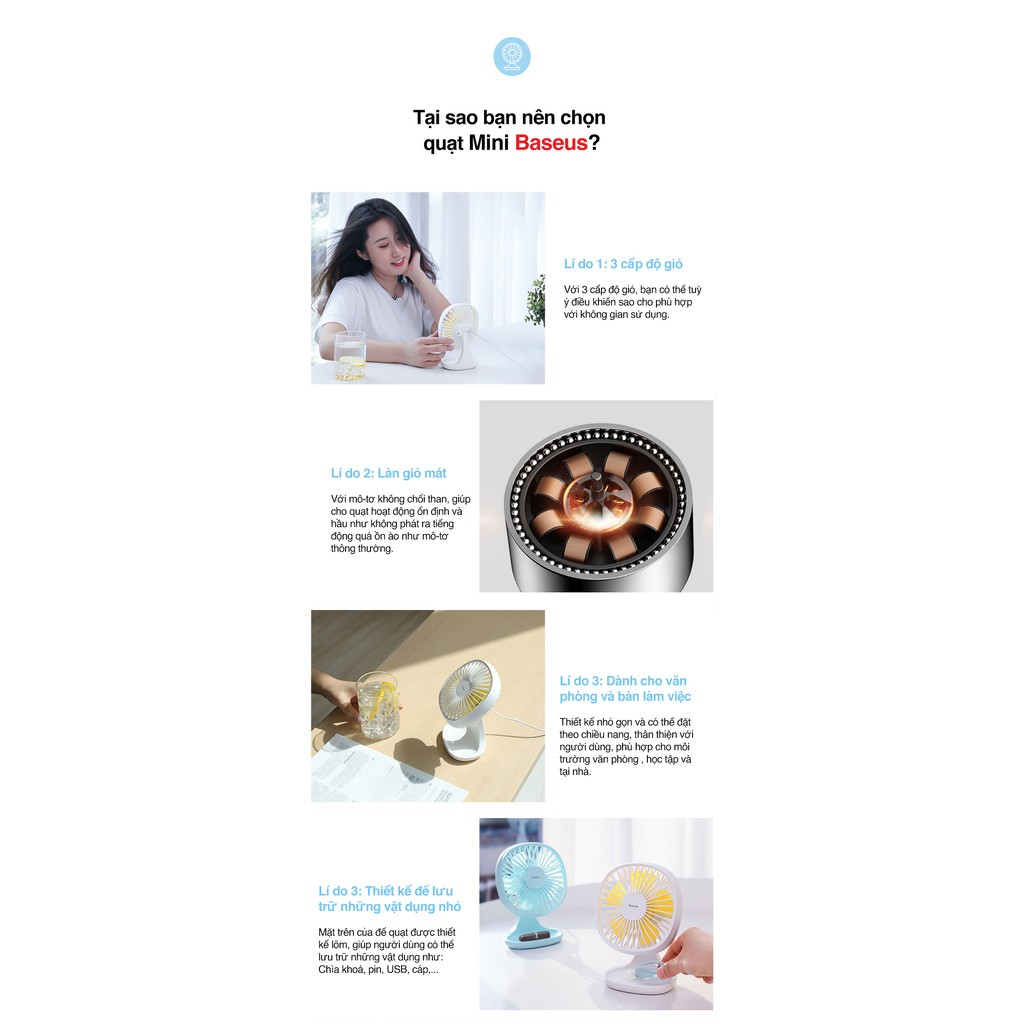 Tại sao bạn nên chọn quạt Mini Baseus?

Lí do 1: 3 cấp độ gió

Với 3 cấp độ gió, bạn có thể tuỳ ý điều khiển sao cho phù hợp với không gian sử dụng.

Lí do 2: Làn gió mát

Với mô-tơ không chổi than, giúp cho quạt hoạt động ổn định và hầu như không phát ra tiếng động quá ồn ào như mô-tơ thông thường.

Lí do 3: Dành cho văn phòng và bàn làm việc

Thiết kế nhỏ gọn và có thể đặt theo chiều nang, thân thiện với người dùng, phù hợp cho môi trường văn phòng , học tập và tại nhà.

Lí do 3: Thiết kế đế lưu trữ những vật dụng nhỏ

Mặt trên của đế quạt được thiết kế lõm, giúp người dùng có thể lưu trữ những vật dụng như: Chìa khoá, pin, USB, cáp,...