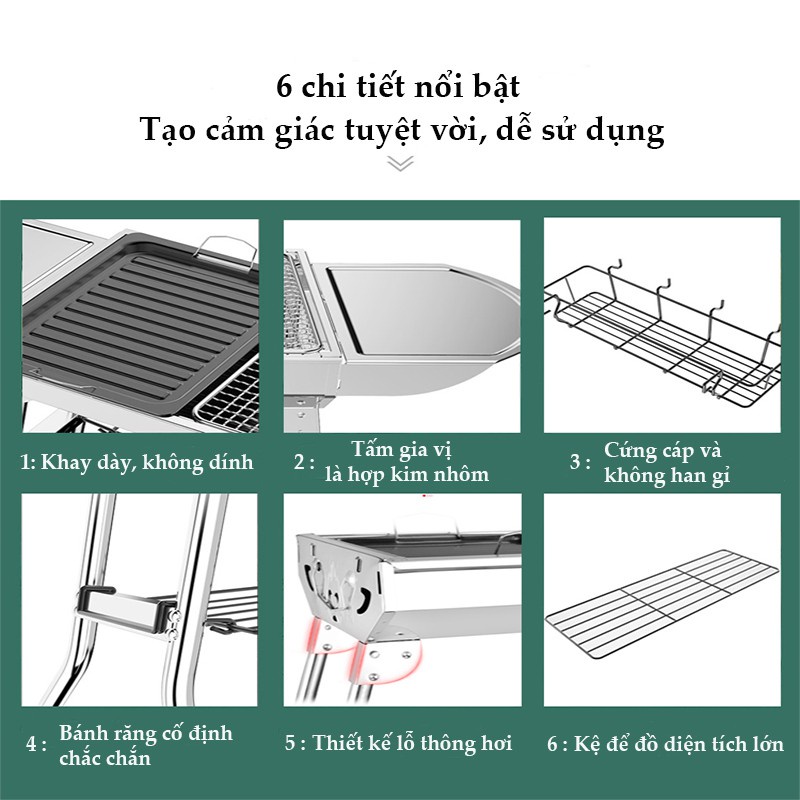 6 chi tiết nổi bật
Tạo cảm giác tuyệt vời, dễ sử dụng

1: Khay dày, không dính

2 : Tấm gia vị là hợp kim nhôm

3 : Cứng cáp và không han gỉ

4 : Bánh răng cố định chắc chắn

5 : Thiết kế lỗ thông hơi

6 : Kệ để đồ diện tích lớn