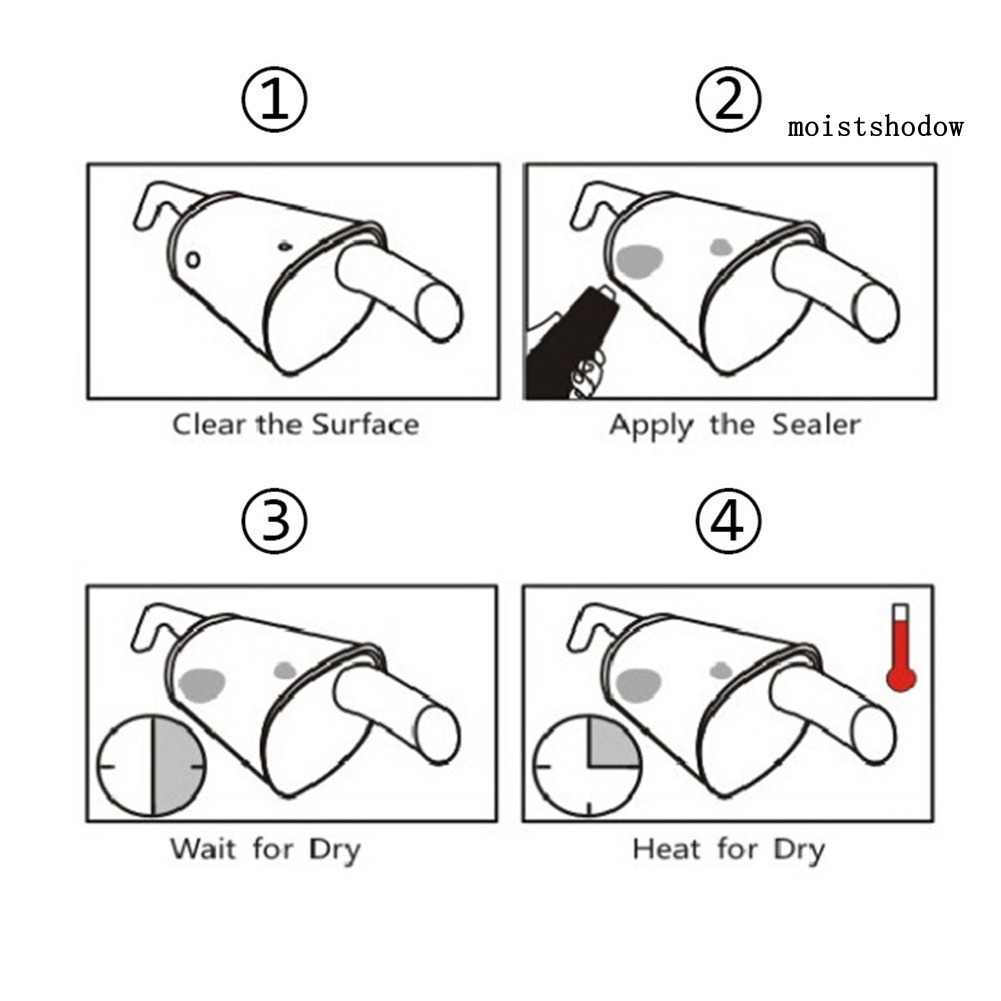 ①

② moistshodow

Clear the Surface

Apply the Sealer

③

④

Wait for Dry

Heat for Dry