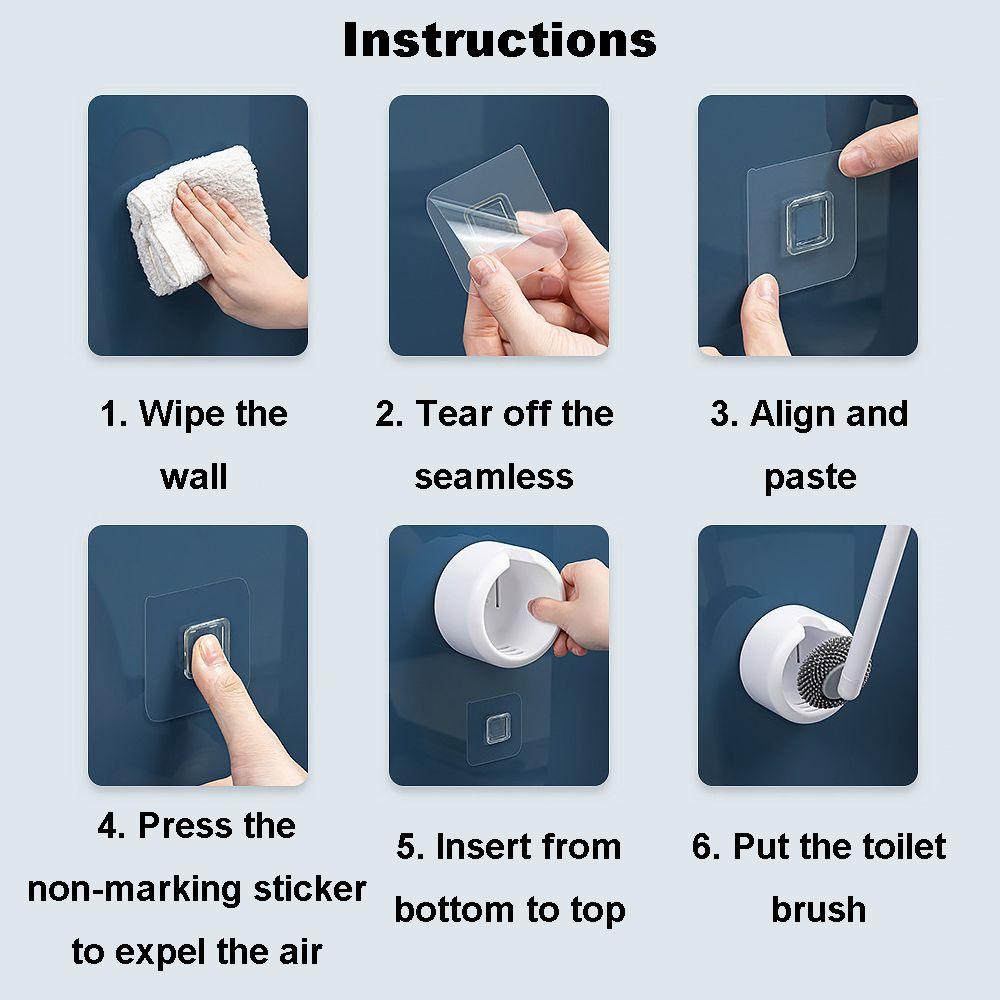 Instructions

1. Wipe the wall

2. Tear off the seamless

3. Align and paste

4. Press the non-marking sticker to expel the air

5. Insert from bottom to top

6. Put the toilet brush