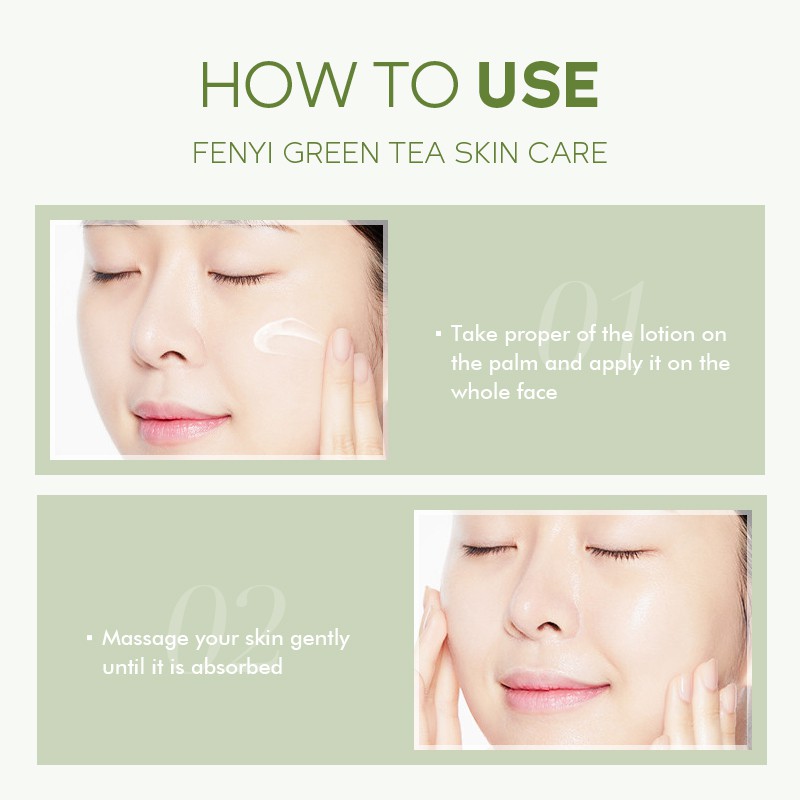 HOW TO USE

FENYI GREEN TEA SKIN CARE

01

▪ Take proper of the lotion on the palm and apply it on the whole face

02

▪ Massage your skin gently until it is absorbed