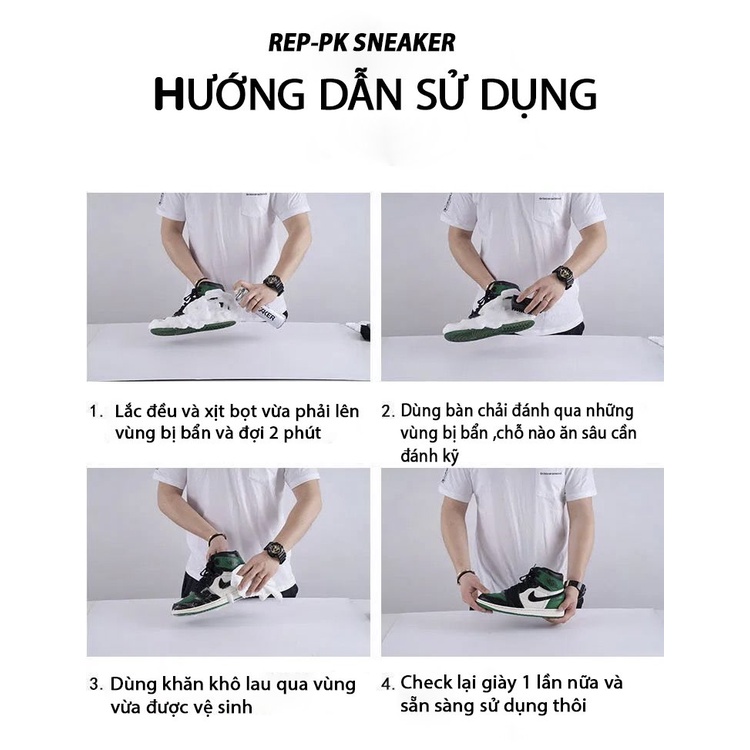 REP-PK SNEAKER

HƯỚNG DẪN SỬ DỤNG

1. Lắc đều và xịt bọt vừa phải lên vùng bị bẩn và đợi 2 phút

2. Dùng bàn chải đánh qua những vùng bị bẩn ,chỗ nào ăn sâu cần đánh kỹ

3. Dùng khăn khô lau qua vùng vừa được vệ sinh

4. Check lại giày 1 lần nữa và sẵn sàng sử dụng thôi