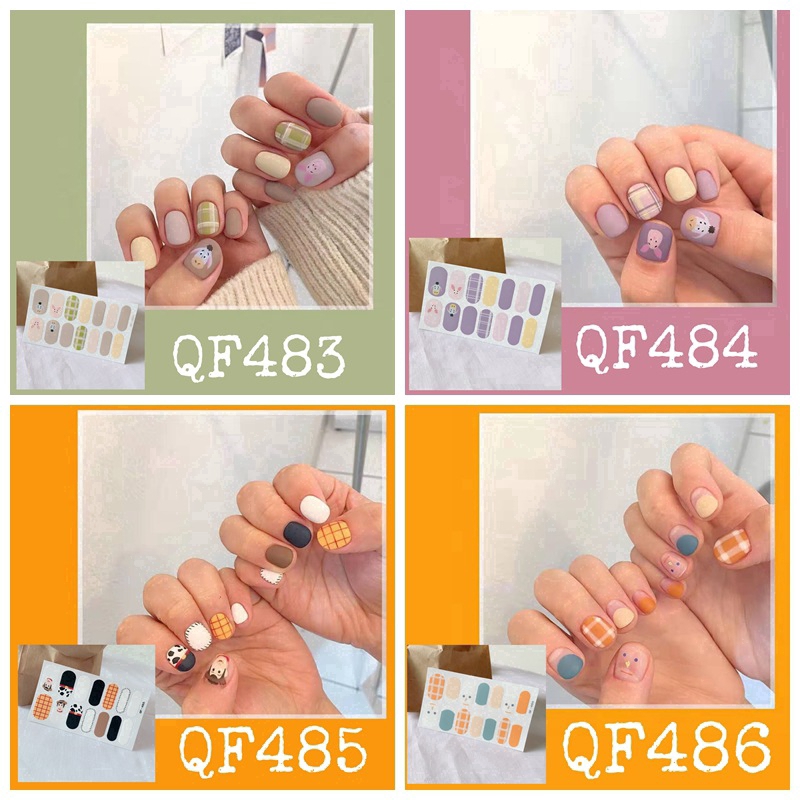 QF483

QF484

QF485

QF486