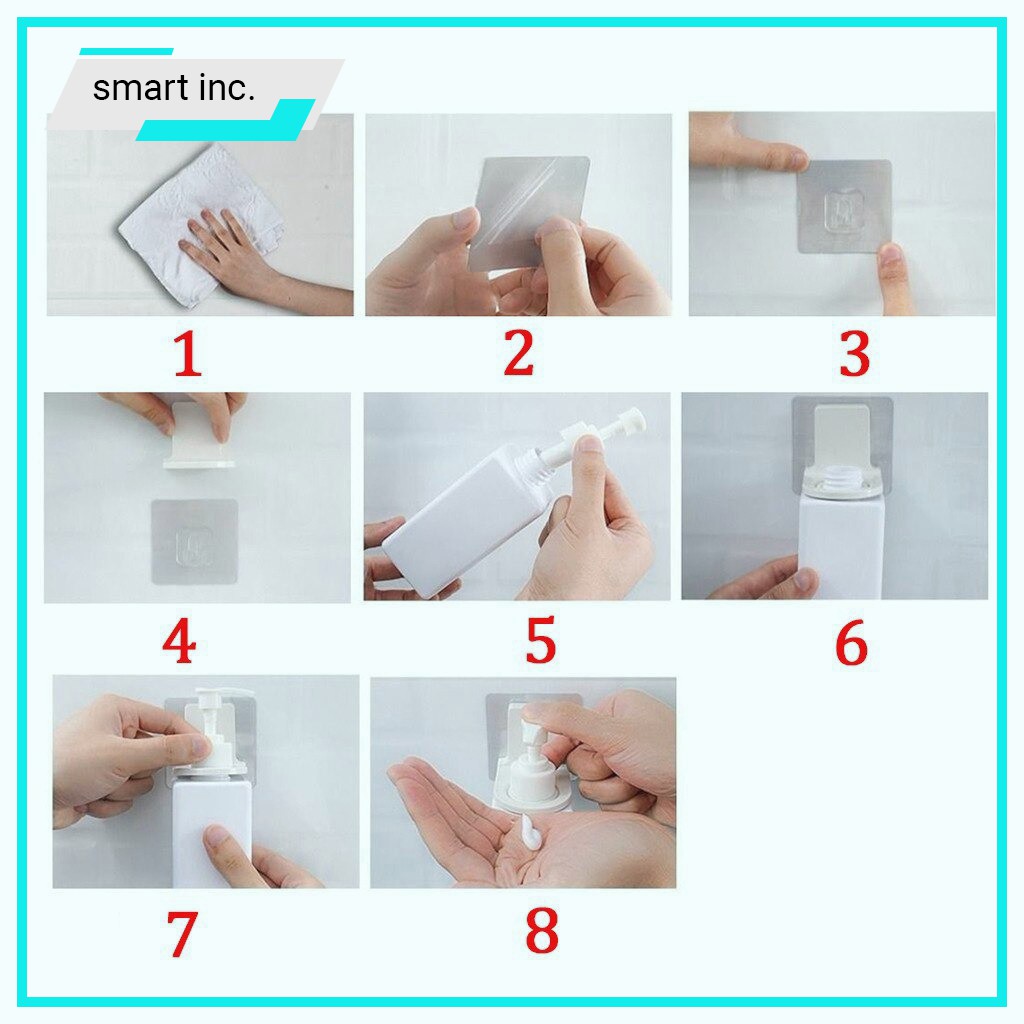 smart inc.

1

2

3

4

5

6

7

8