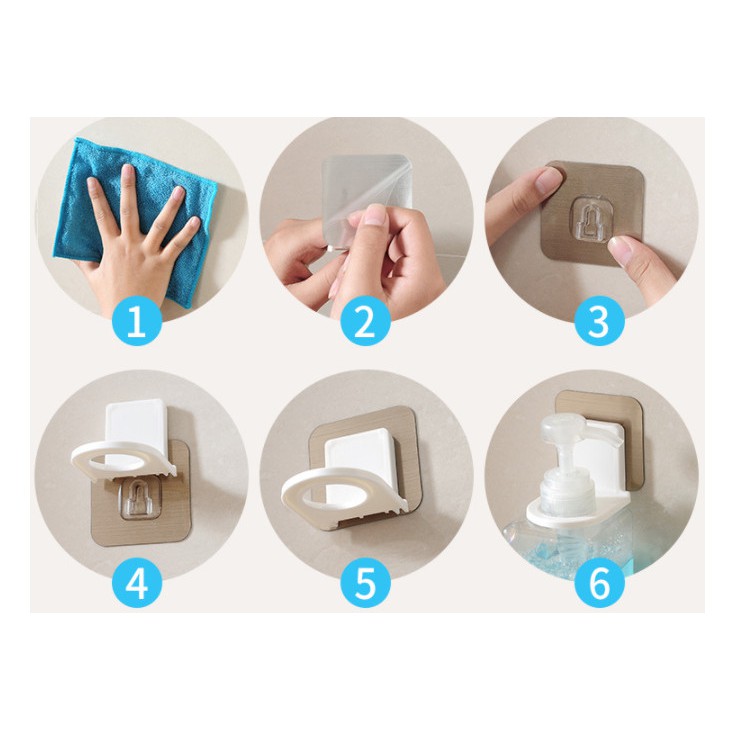 1
2
3
4
5
6