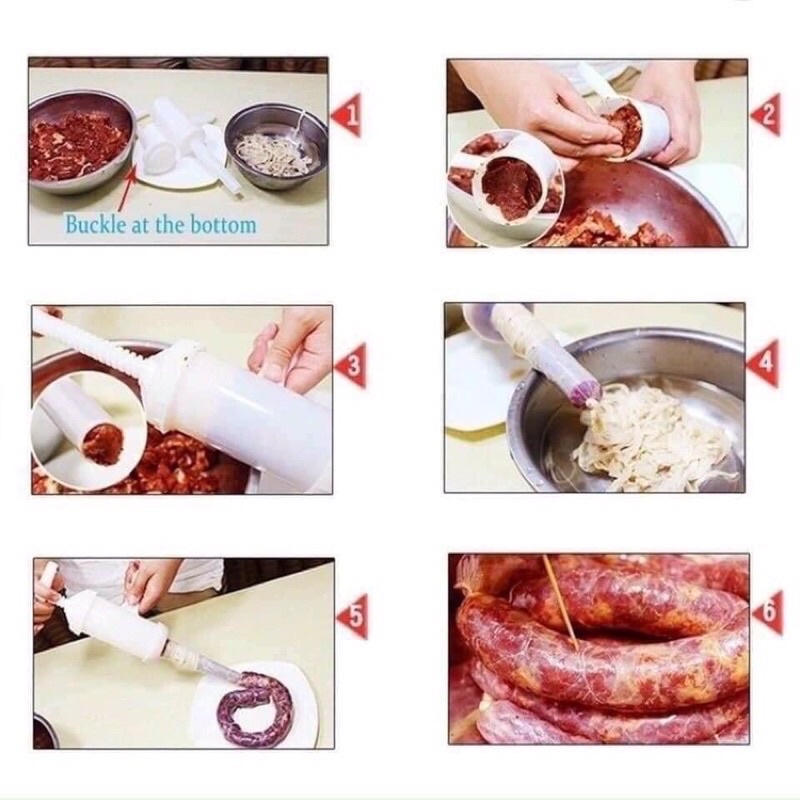 Buckle at the bottom

1

2

3

4

5

6