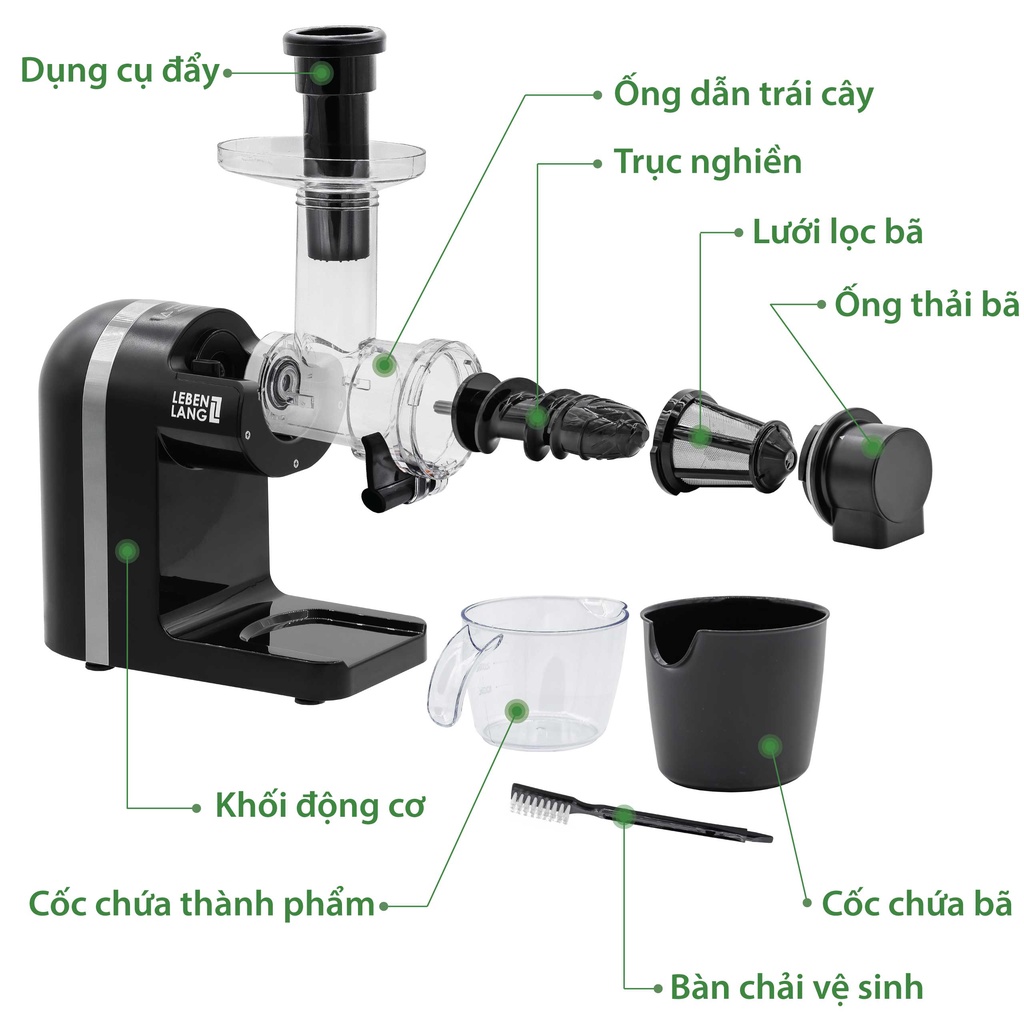 Dụng cụ đẩy

Ống dẫn trái cây

Trục nghiền

Lưới lọc bã

Ống thải bã

LEBEN LANG

Khối động cơ

Cốc chứa thành phẩm

Cốc chứa bã

Bàn chải vệ sinh