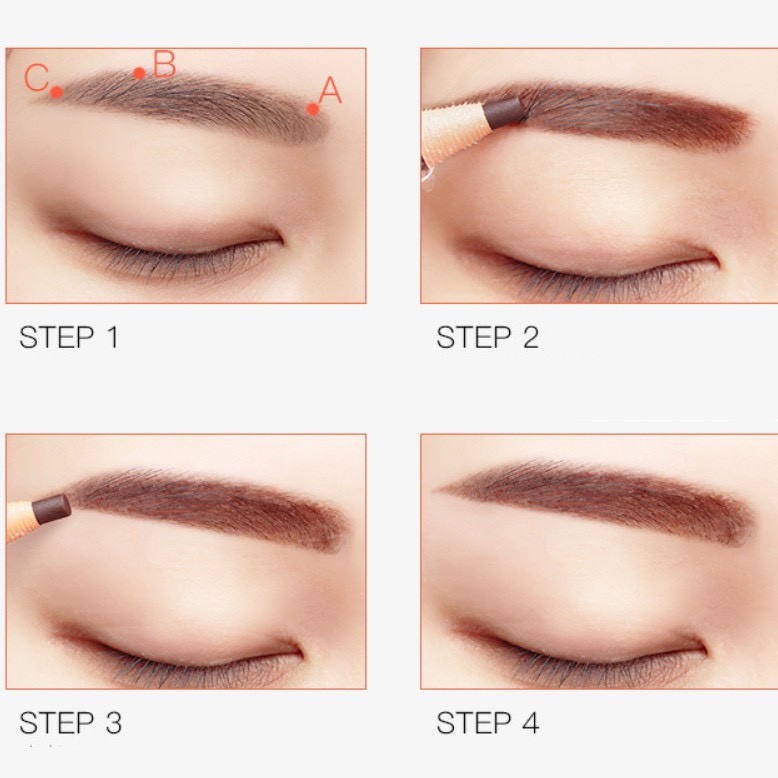 C B A

STEP 1

STEP 2

STEP 3

STEP 4