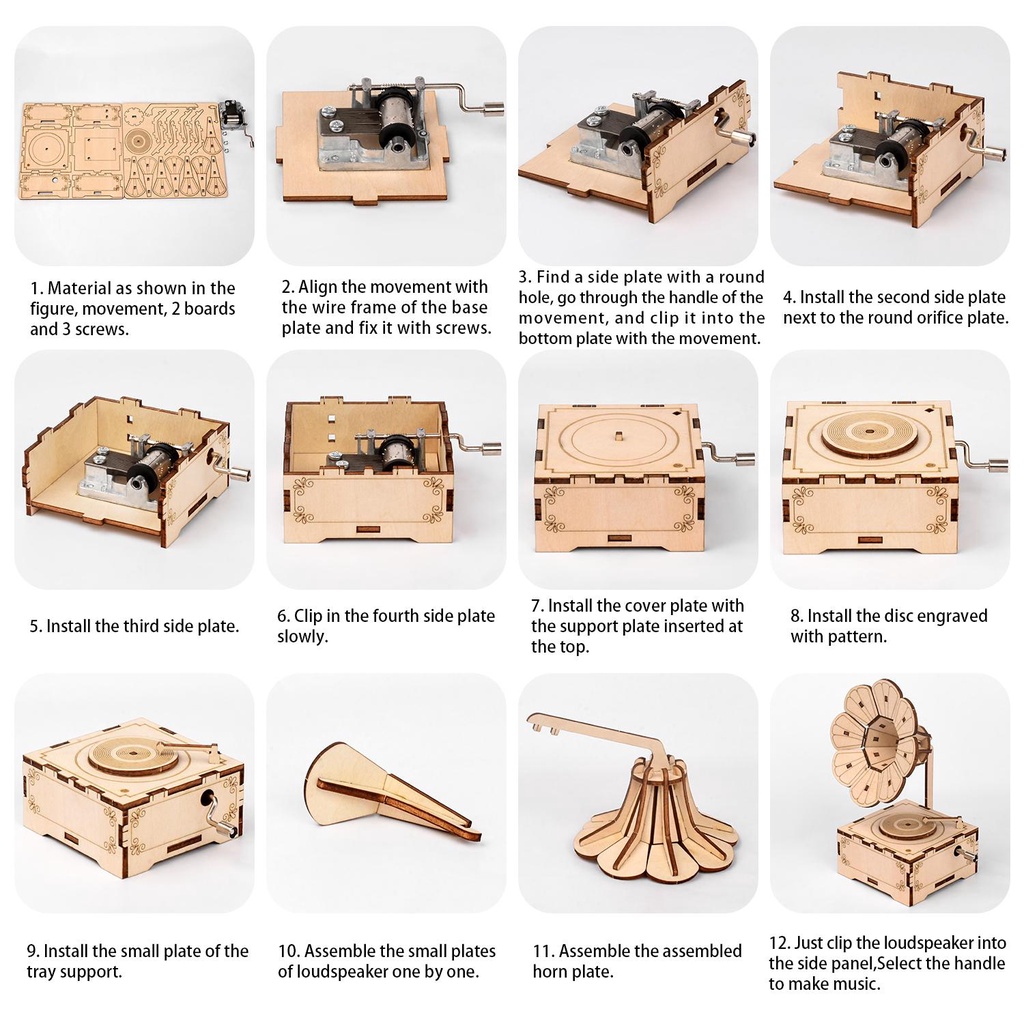 1. Material as shown in the figure, movement, 2 boards and 3 screws.

2. Align the movement with the wire frame of the base plate and fix it with screws.

3. Find a side plate with a round hole, go through the handle of the movement, and clip it into the bottom plate with the movement.

4. Install the second side plate next to the round orifice plate.

5. Install the third side plate.

6. Clip in the fourth side plate slowly.

7. Install the cover plate with the support plate inserted at the top.

8. Install the disc engraved with pattern.

9. Install the small plate of the tray support.

10. Assemble the small plates of loudspeaker one by one.

11. Assemble the assembled horn plate.

12. Just clip the loudspeaker into the side panel,Select the handle to make music.