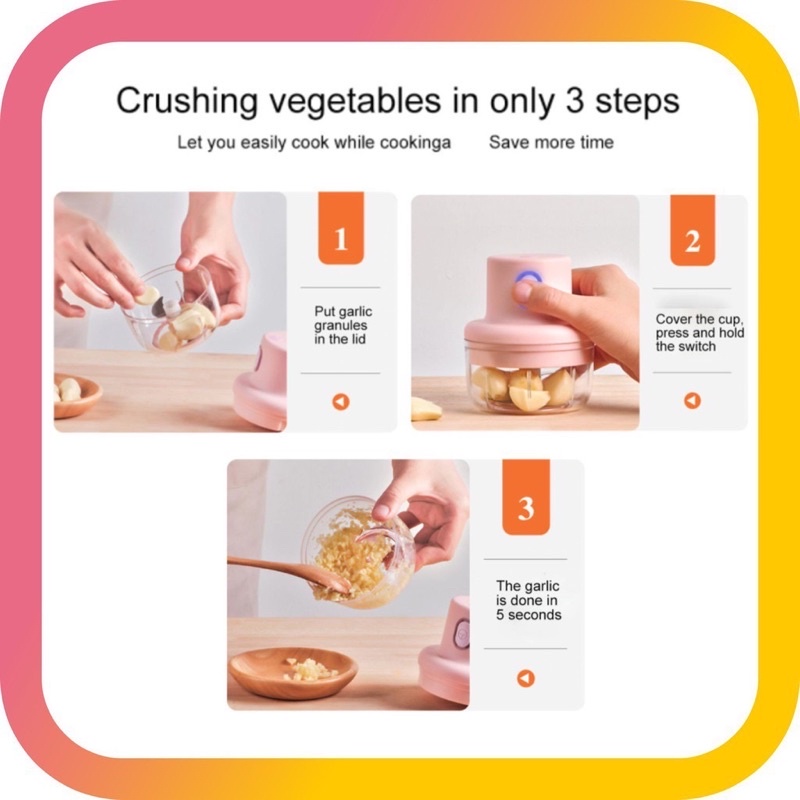 Crushing vegetables in only 3 steps

Let you easily cook while cookinga Save more time

1

Put garlic granules in the lid

2

Cover the cup, press and hold the switch

3

The garlic is done in 5 seconds