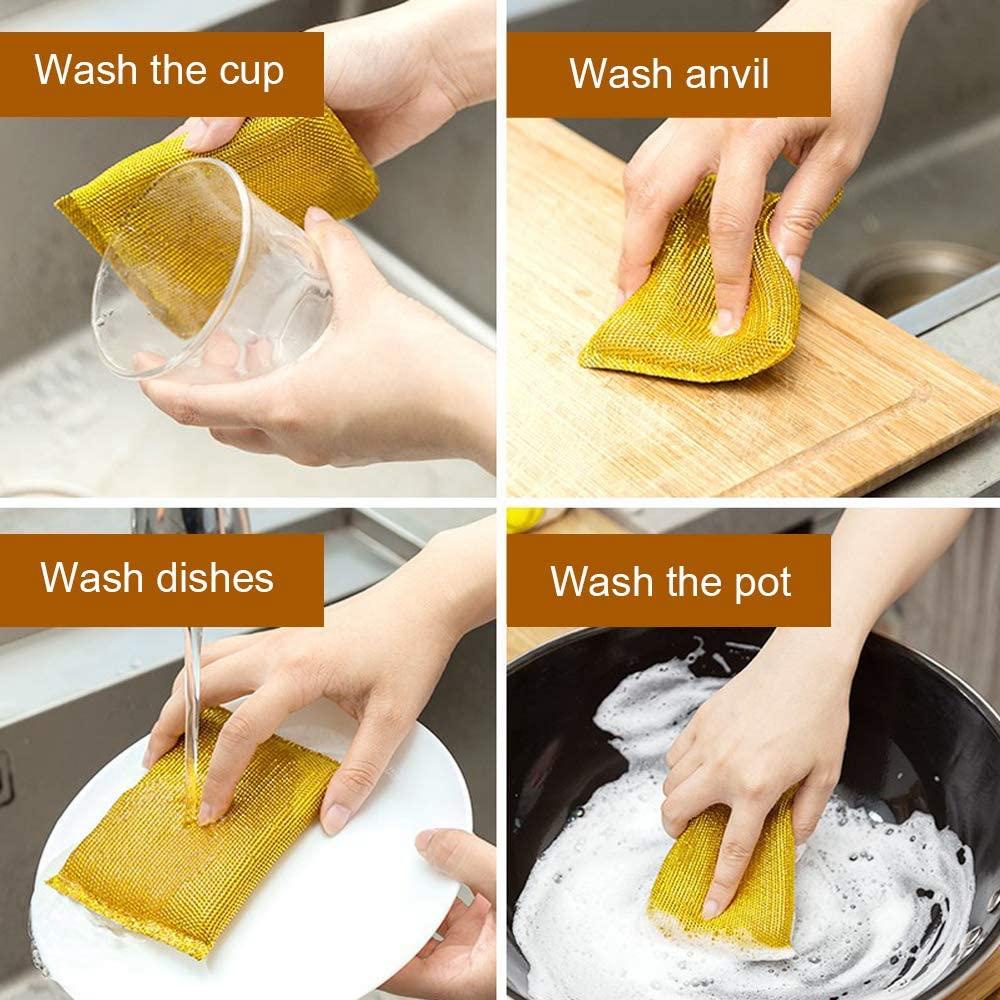 Wash the cup

Wash anvil

Wash dishes

Wash the pot