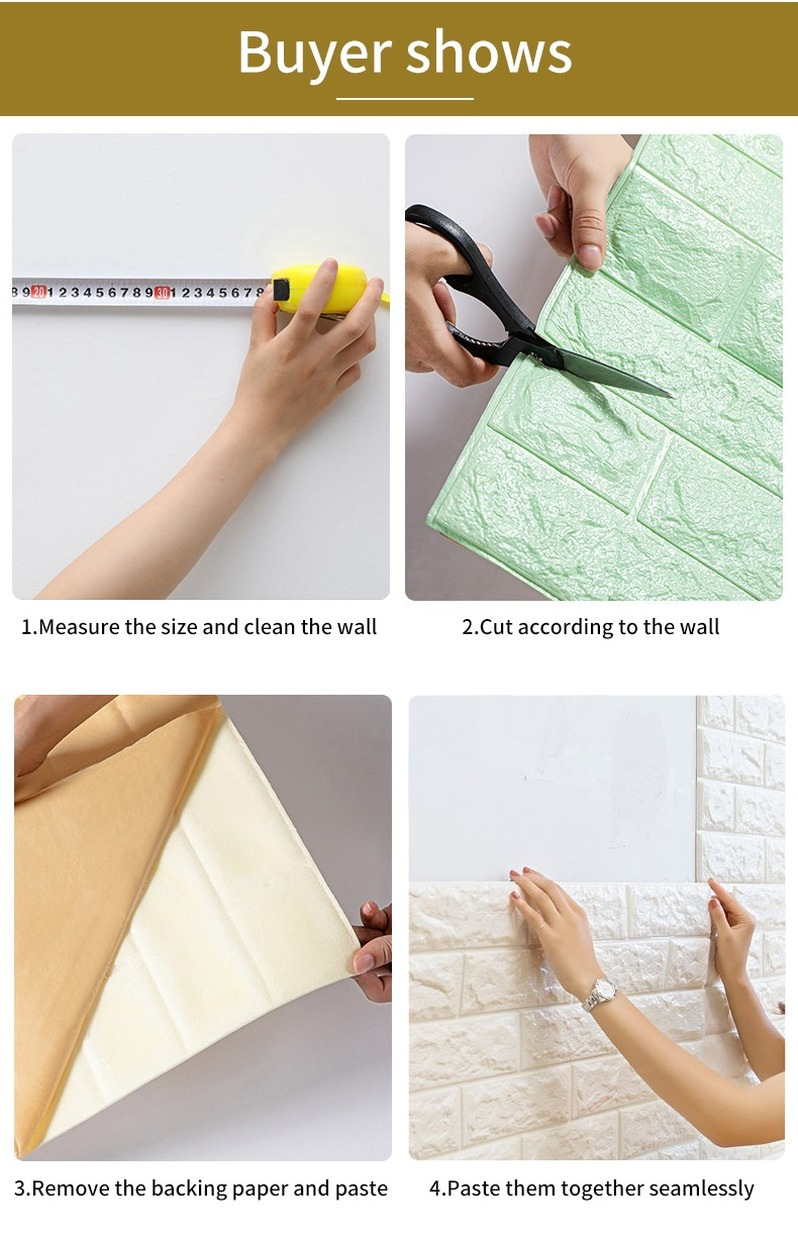 Buyer shows

8 9 20 1 2 3 4 5 6 7 8 9 30 1 2 3 4 5 6 7 8

1.Measure the size and clean the wall

2.Cut according to the wall

3.Remove the backing paper and paste

4.Paste them together seamlessly