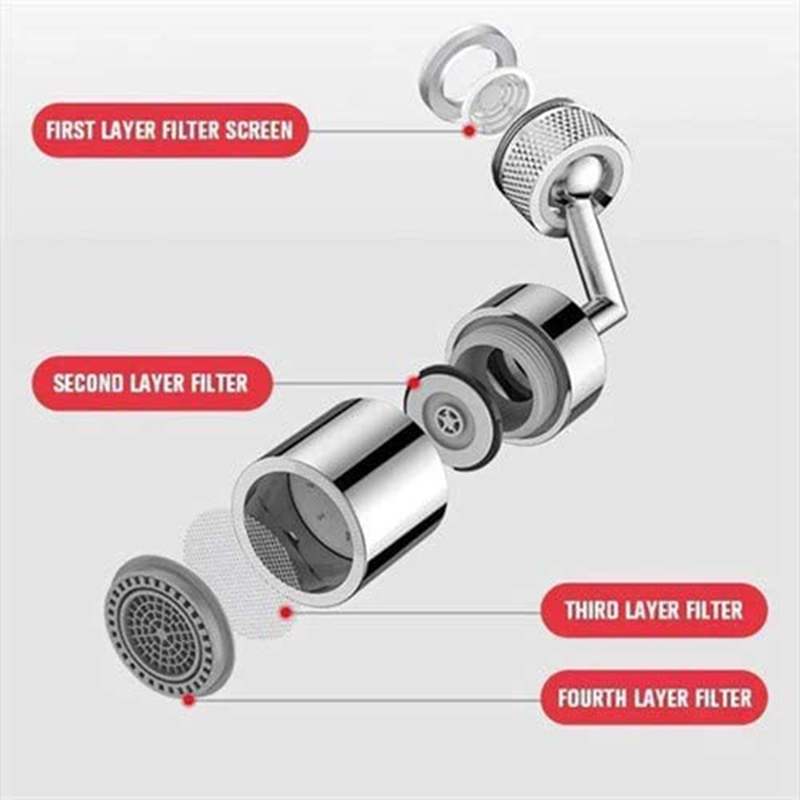 FIRST LAYER FILTER SCREEN

SECOND LAYER FILTER

THIRD LAYER FILTER

FOURTH LAYER FILTER