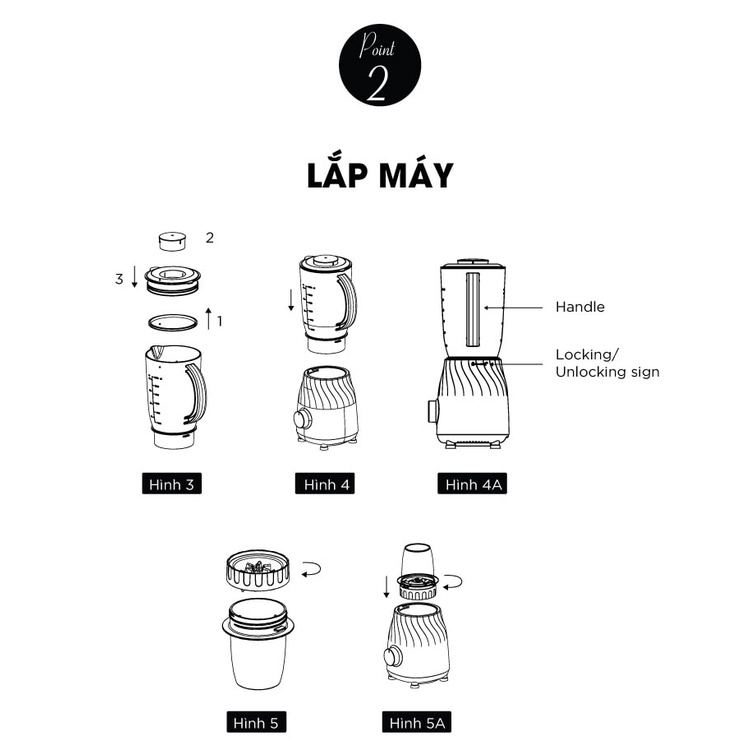 Point
2

LẮP MÁY

2
3
1

Handle

Locking/
Unlocking sign

Hình 3

Hình 4

Hình 4A

Hình 5

Hình 5A