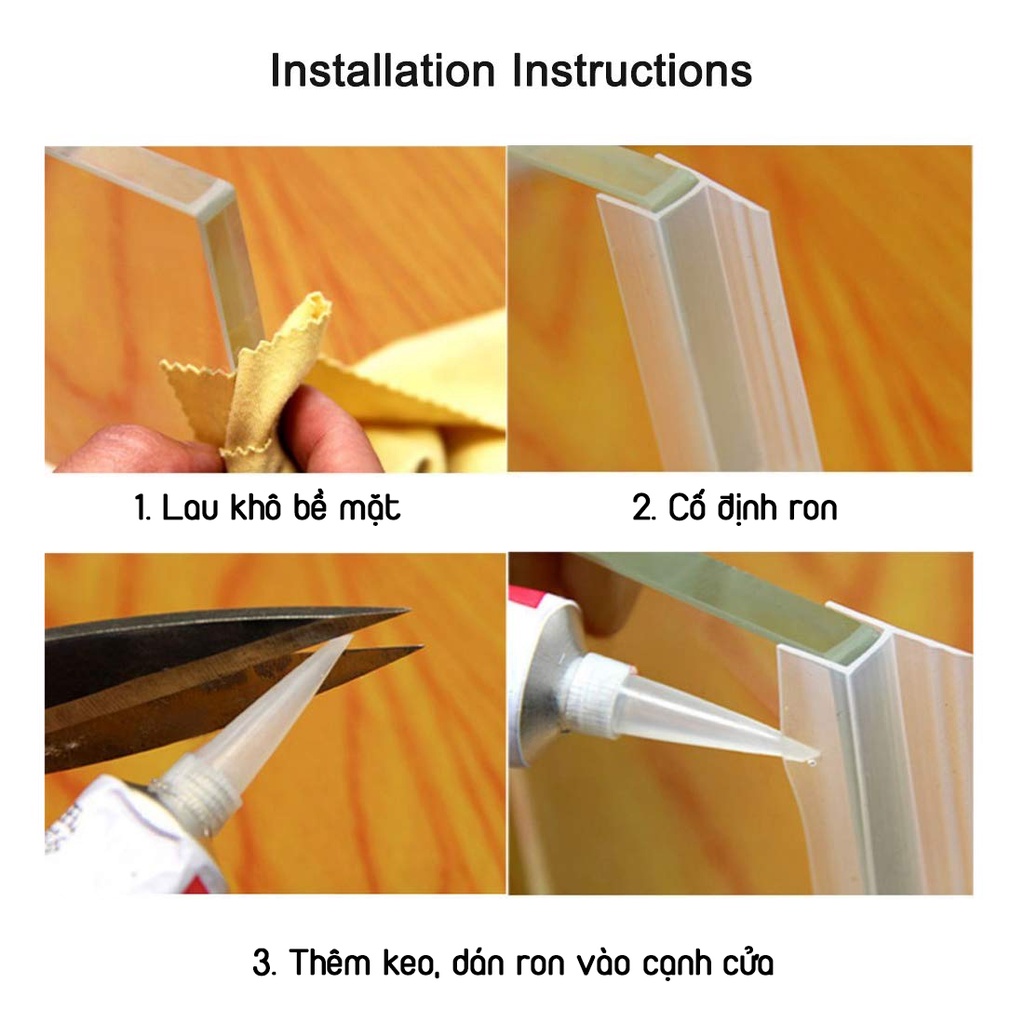 Installation Instructions

1. Lau khô bề mặt

2. Cố định ron

3. Thêm keo, dán ron vào cạnh cửa