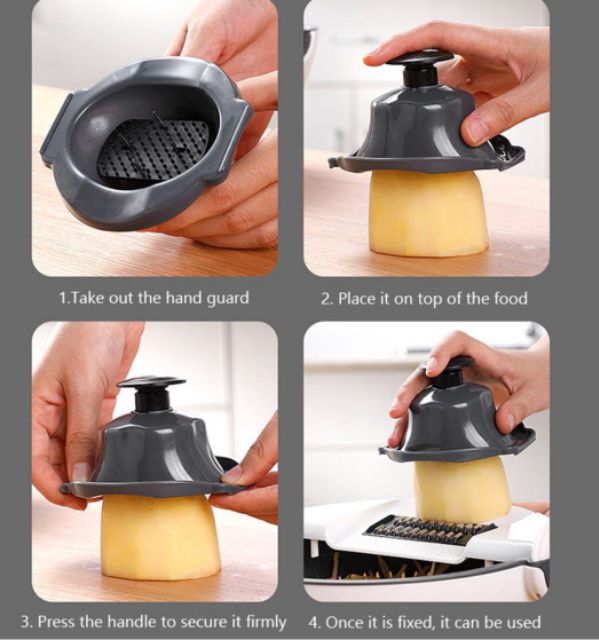 1.Take out the hand guard

2. Place it on top of the food

3. Press the handle to secure it firmly

4. Once it is fixed, it can be used