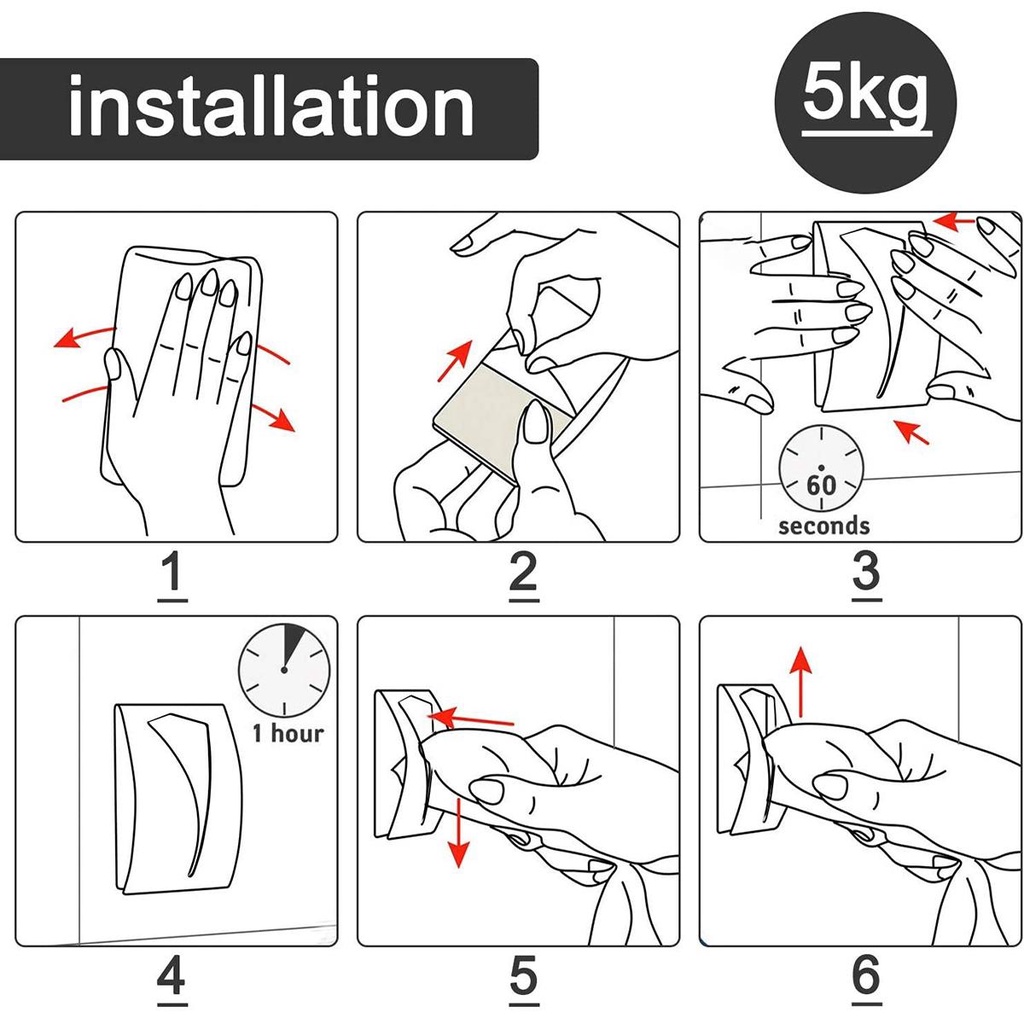 installation

5kg

1

2

60
seconds

3

1 hour

4

5

6