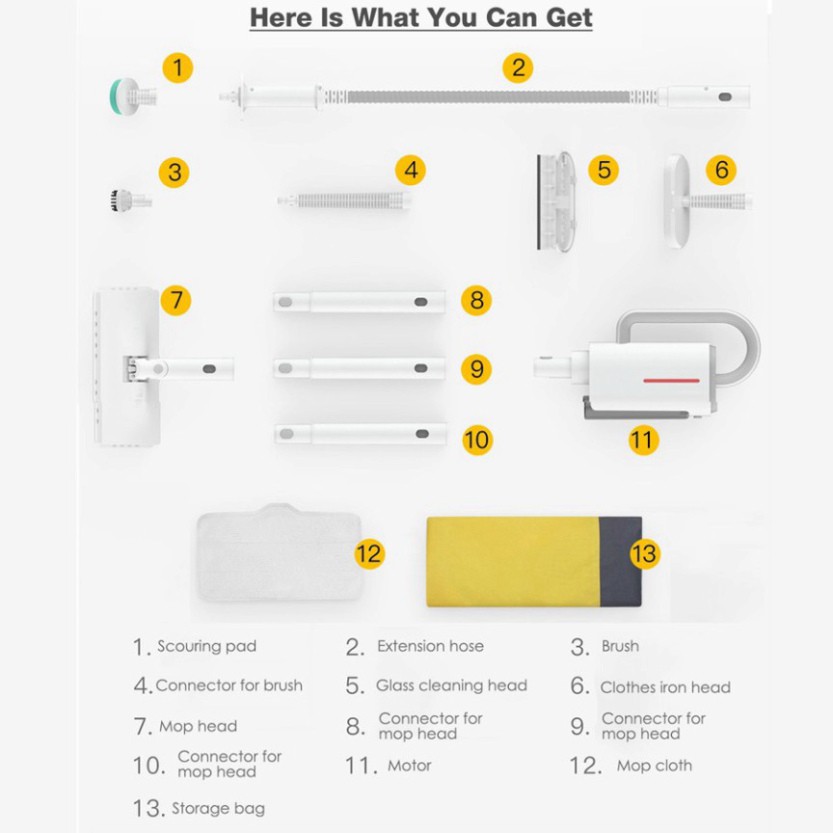 Here Is What You Can Get

1
2
3
4
5
6
7
8
9
10
11
12
13

1. Scouring pad
2. Extension hose
3. Brush
4. Connector for brush
5. Glass cleaning head
6. Clothes iron head
7. Mop head
8. Connector for mop head
9. Connector for mop head
10. Connector for mop head
11. Motor
12. Mop cloth
13. Storage bag