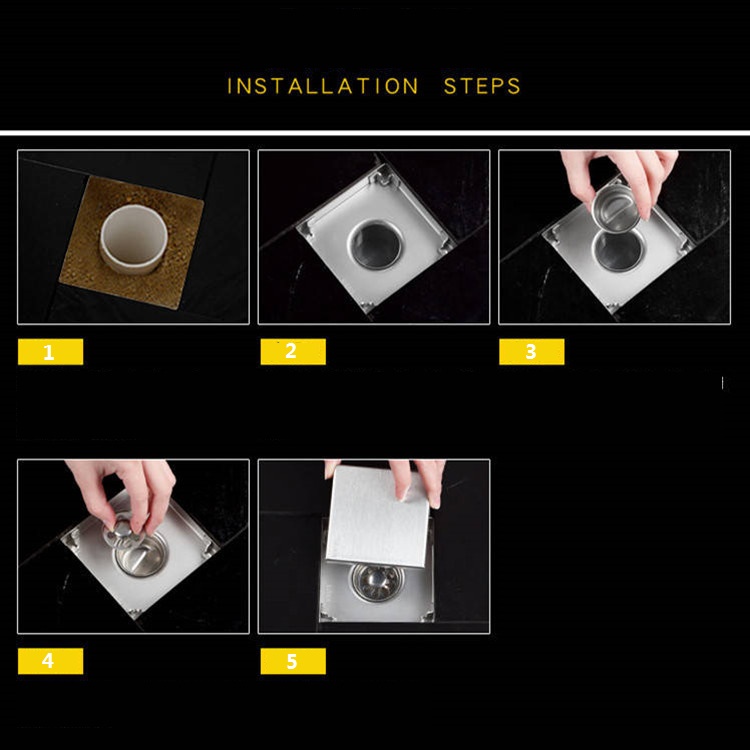 INSTALLATION STEPS

1

2

3

4

5