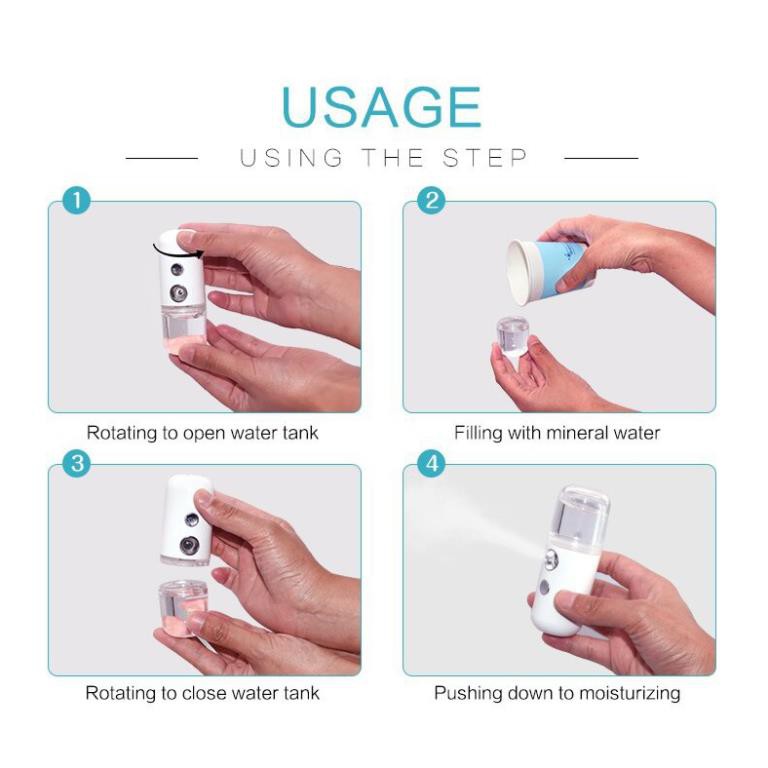 USAGE

USING THE STEP

1

Rotating to open water tank

2

Filling with mineral water

3

Rotating to close water tank

4

Pushing down to moisturizing