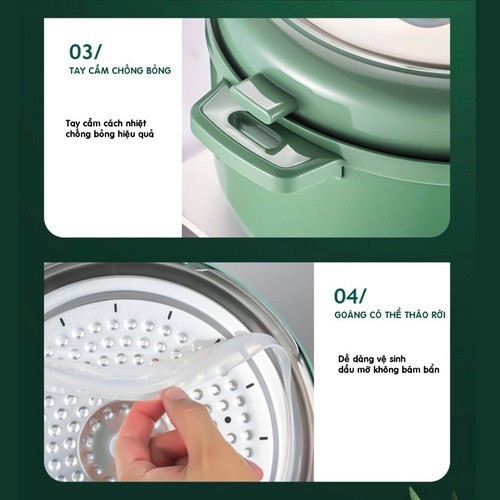 03/
TAY CẦM CHỐNG BỎNG

Tay cầm cách nhiệt chống bỏng hiệu quả

04/
GOĂNG CÓ THỂ THÁO RỜI

Dễ dàng vệ sinh dầu mỡ không bám bẩn