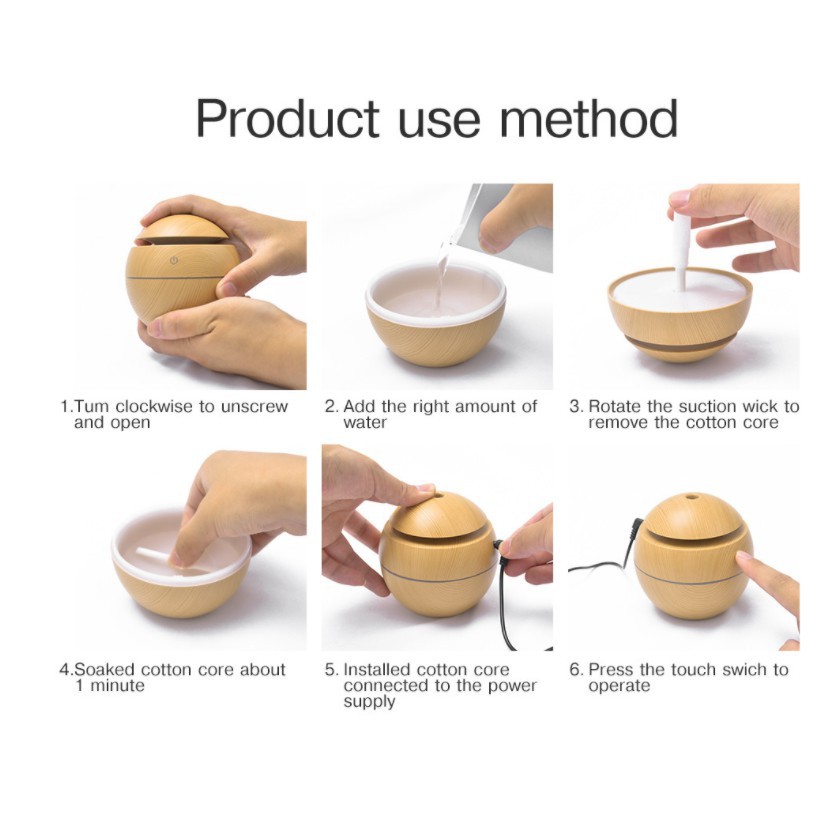 Product use method

1.Tum clockwise to unscrew and open

2. Add the right amount of water

3. Rotate the suction wick to remove the cotton core

4.Soaked cotton core about 1 minute

5. Installed cotton core connected to the power supply

6. Press the touch swich to operate