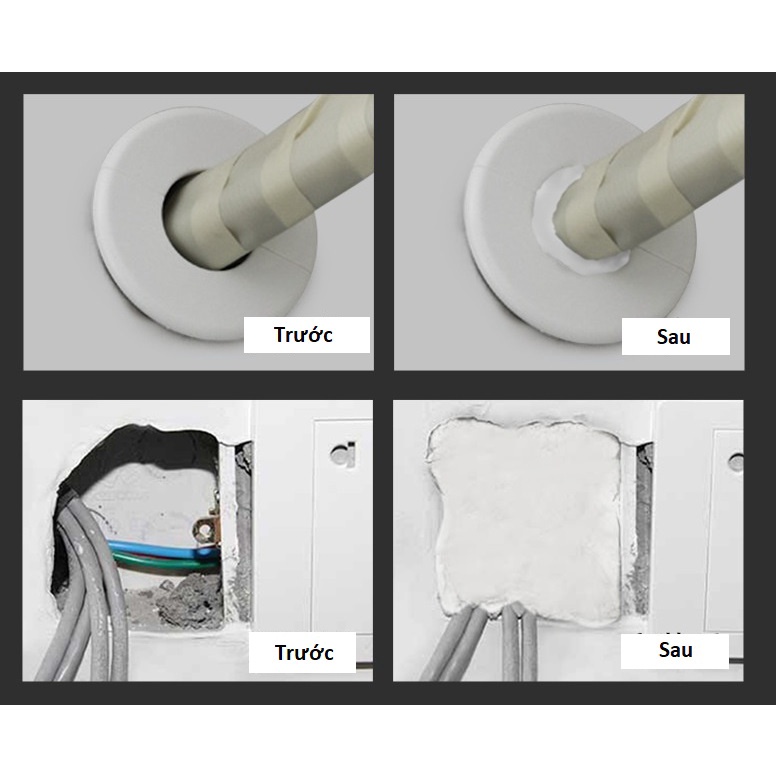 Trước

Sau

Trước

Sau