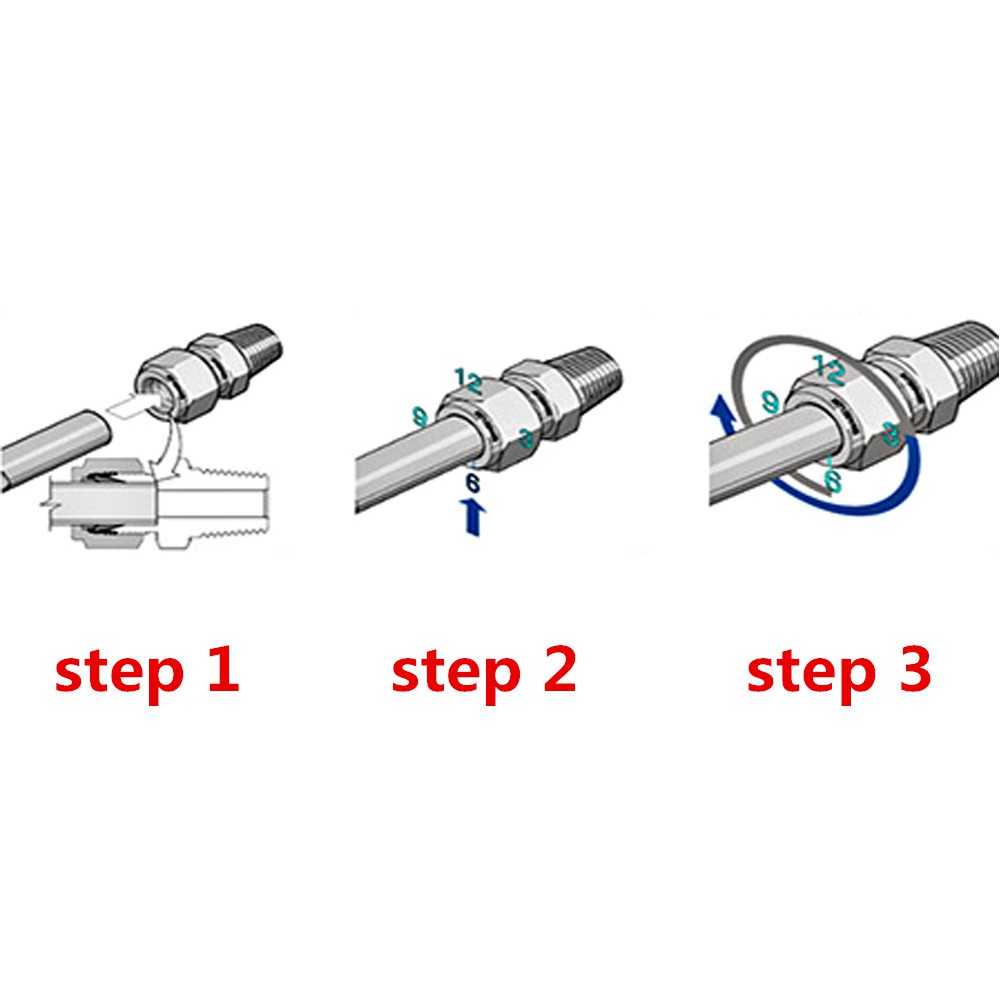 12
9
3
6

12
9
3
6

step 1

step 2

step 3