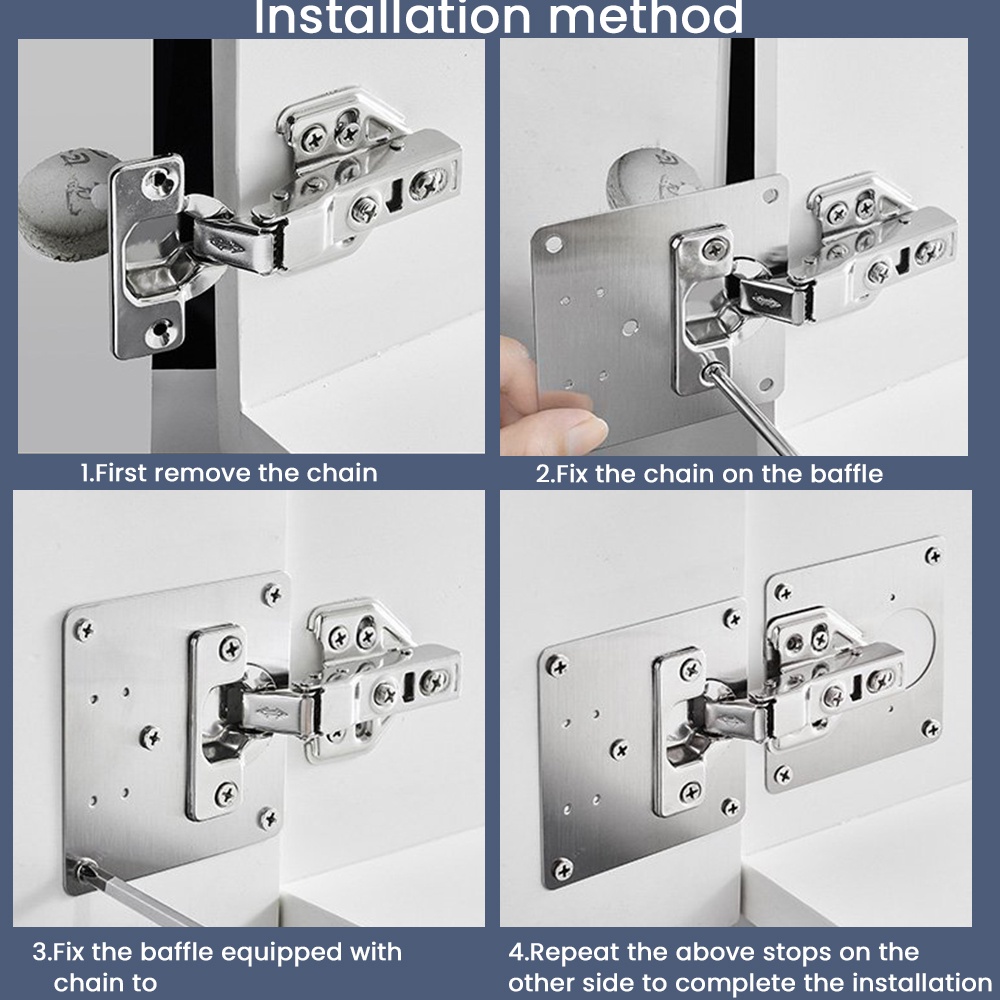 Installation method

1.First remove the chain

2.Fix the chain on the baffle

3.Fix the baffle equipped with chain to

4.Repeat the above stops on the other side to complete the installation