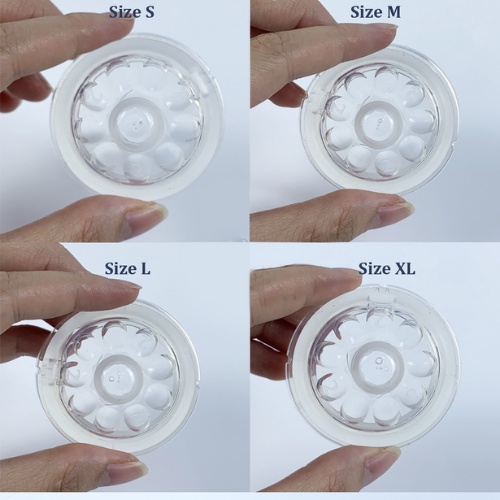 Size S

Size M

Size L

Size XL